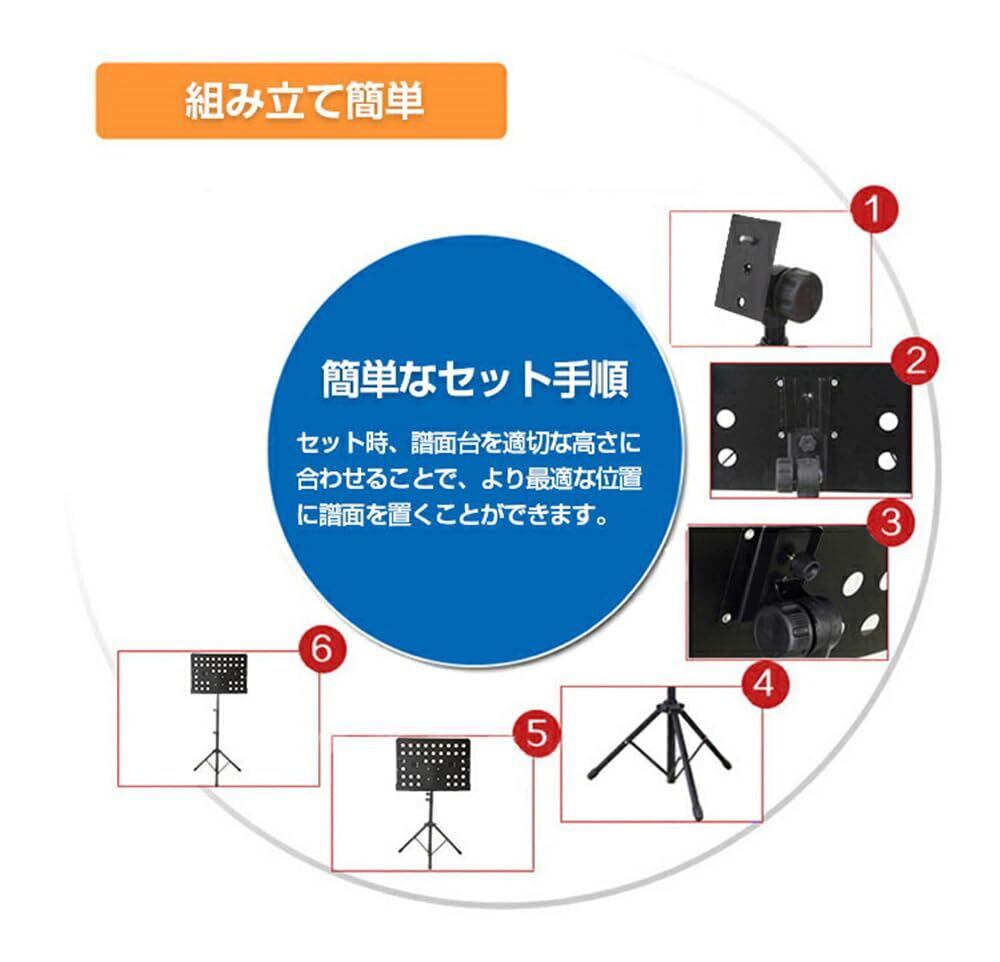 組み立て簡単

簡単なセット手順

セット時、譜面台を適切な高さに合わせることで、より最適な位置に譜面を置くことができます。

1

2

3

4

5

6