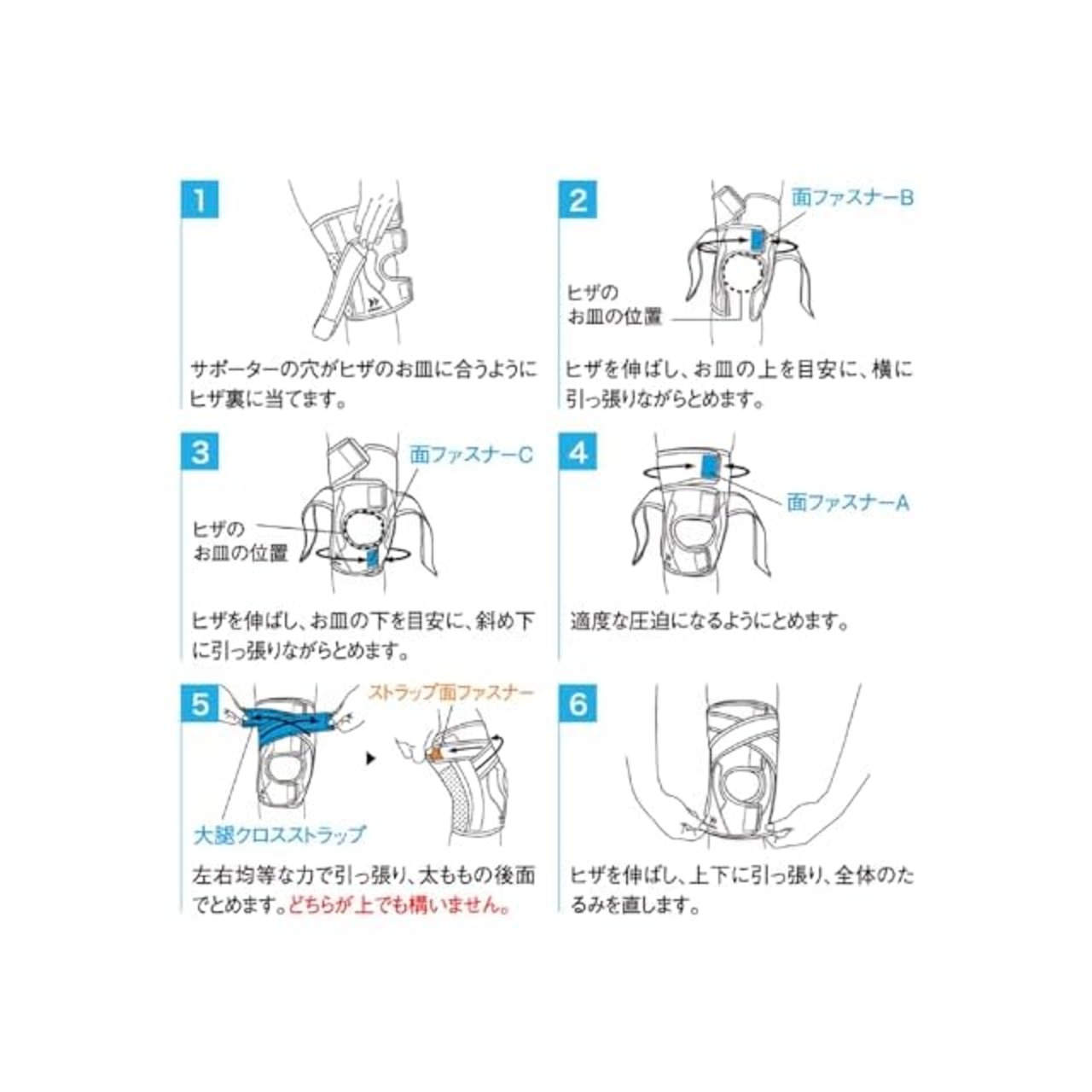 1

サポーターの穴がヒザのお皿に合うようにヒザ裏に当てます。

2

面ファスナーB

ヒザの
お皿の位置

ヒザを伸ばし、お皿の上を目安に、横に引っ張りながらとめます。

3

面ファスナーC

ヒザの
お皿の位置

ヒザを伸ばし、お皿の下を目安に、斜め下に引っ張りながらとめます。

4

面ファスナーA

適度な圧迫になるようにとめます。

5

ストラップ面ファスナー

大腿クロスストラップ

左右均等な力で引っ張り、太ももの後面でとめます。どちらが上でも構いません。

6

ヒザを伸ばし、上下に引っ張り、全体のたるみを直します。