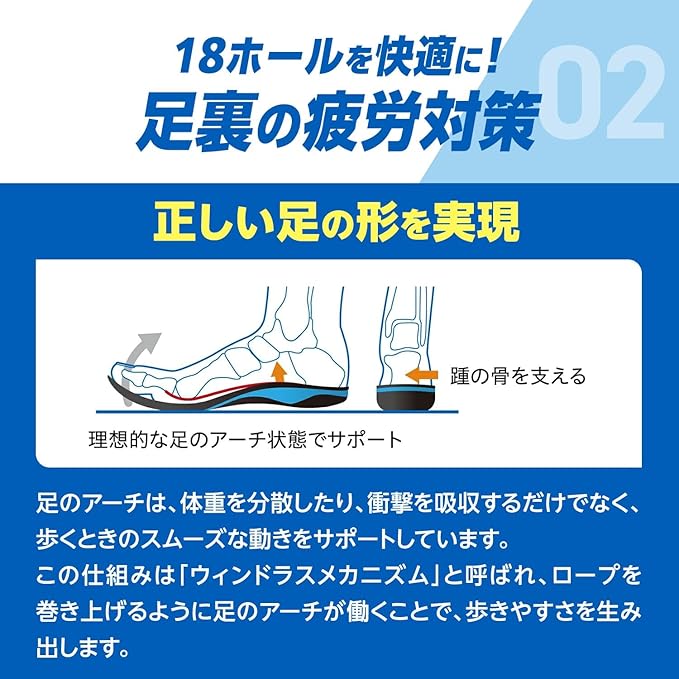 18ホールを快適に!
足裏の疲労対策 02

正しい足の形を実現

踵の骨を支える

理想的な足のアーチ状態でサポート

足のアーチは、体重を分散したり、衝撃を吸収するだけでなく、歩くときのスムーズな動きをサポートしています。
この仕組みは「ウィンドラスメカニズム」と呼ばれ、ロープを巻き上げるように足のアーチが働くことで、歩きやすさを生み出します。