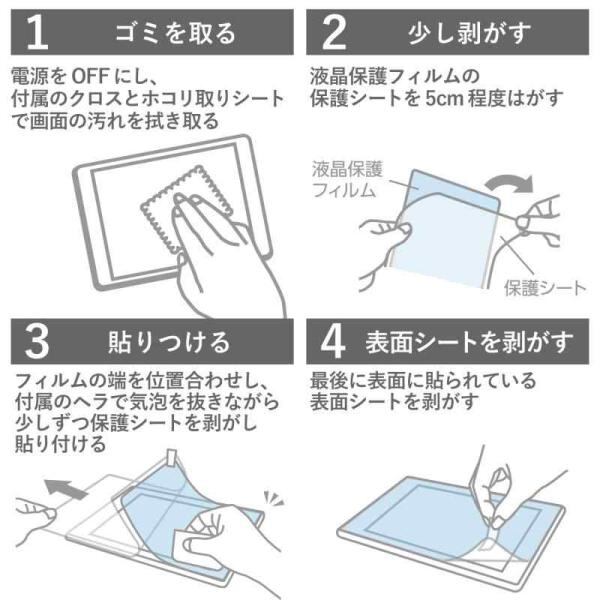 1 ゴミを取る

電源を OFF にし、付属のクロスとホコリ取りシートで画面の汚れを拭き取る

2 少し剥がす

液晶保護フィルムの保護シートを 5cm 程度はがす

液晶保護フィルム

保護シート

3 貼りつける

フィルムの端を位置合わせし、付属のヘラで気泡を抜きながら少しずつ保護シートを剥がし貼り付ける

4 表面シートを剥がす

最後に表面に貼られている表面シートを剥がす