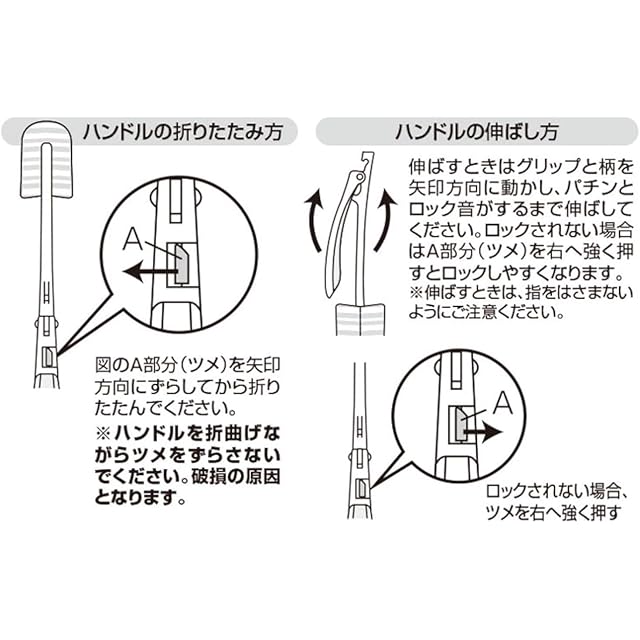 ハンドルの折りたたみ方

A

図のA部分(ツメ)を矢印方向にずらしてから折りたたんでください。

※ハンドルを折曲げながらツメをずらさないでください。破損の原因となります。

ハンドルの伸ばし方

伸ばすときはグリップと柄を矢印方向に動かし、パチンとロック音がするまで伸ばしてください。ロックされない場合はA部分(ツメ)を右へ強く押すとロックしやすくなります。
※伸ばすときは、指をはさまないようにご注意ください。

A

ロックされない場合、ツメを右へ強く押す