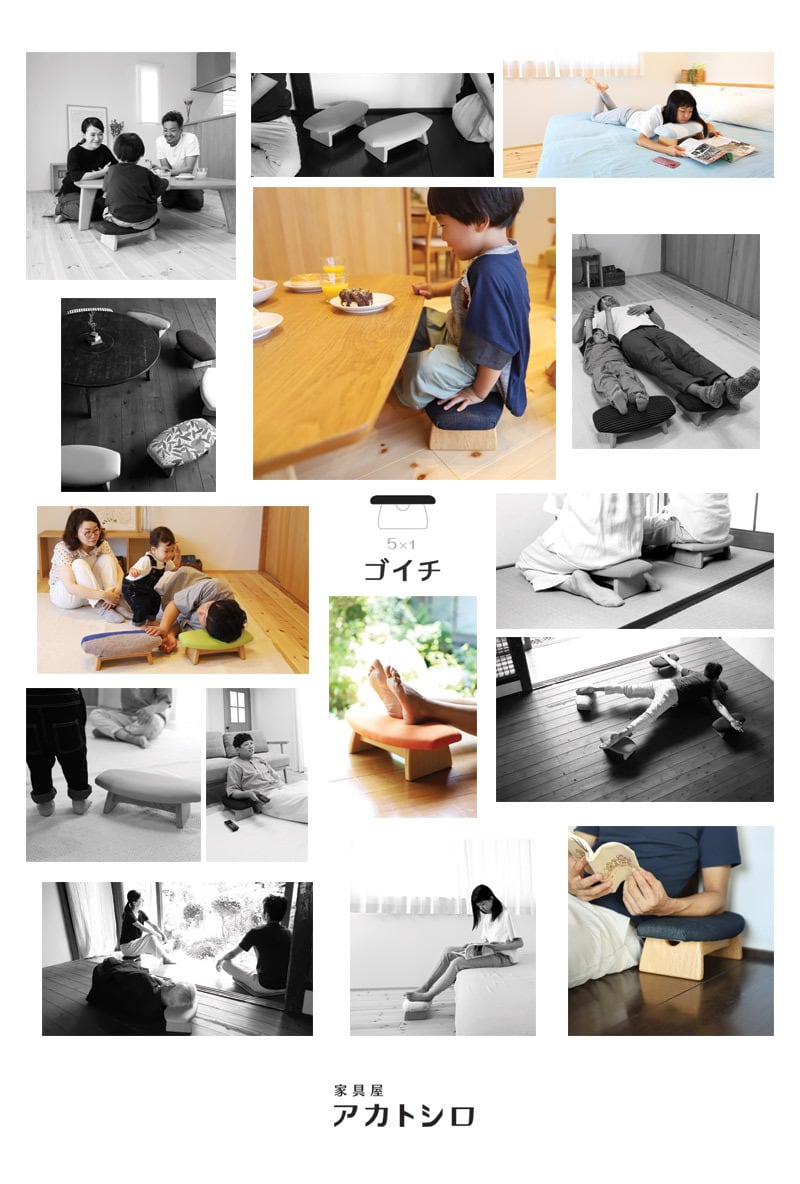 5×1
ゴイチ

家具屋
アカトシロ