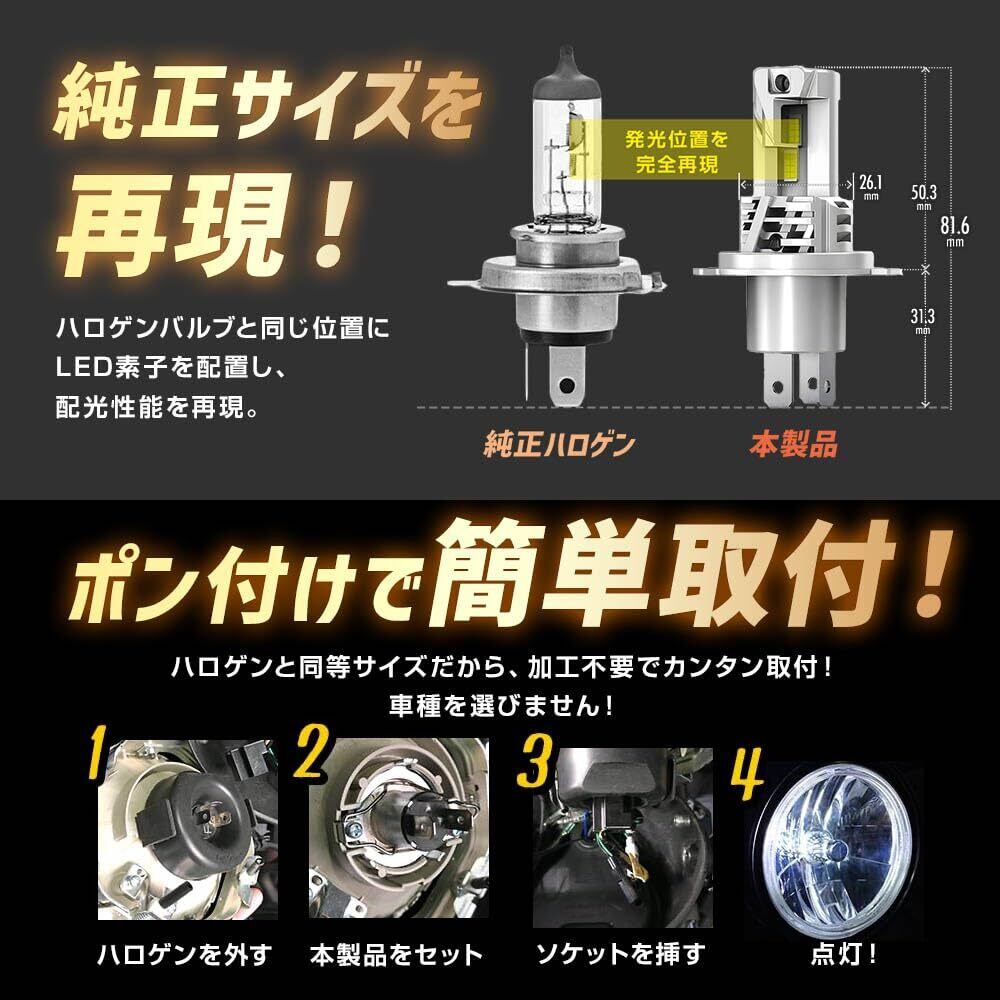 純正サイズを再現！

ハロゲンバルブと同じ位置にLED素子を配置し、配光性能を再現。

発光位置を完全再現

26.1 mm

50.3 mm

81.6 mm

31.3 mm

純正ハロゲン

本製品

ポン付けで簡単取付！

ハロゲンと同等サイズだから、加工不要でカンタン取付！
車種を選びません！

1

ハロゲンを外す

2

本製品をセット

3

ソケットを挿す

4

点灯！