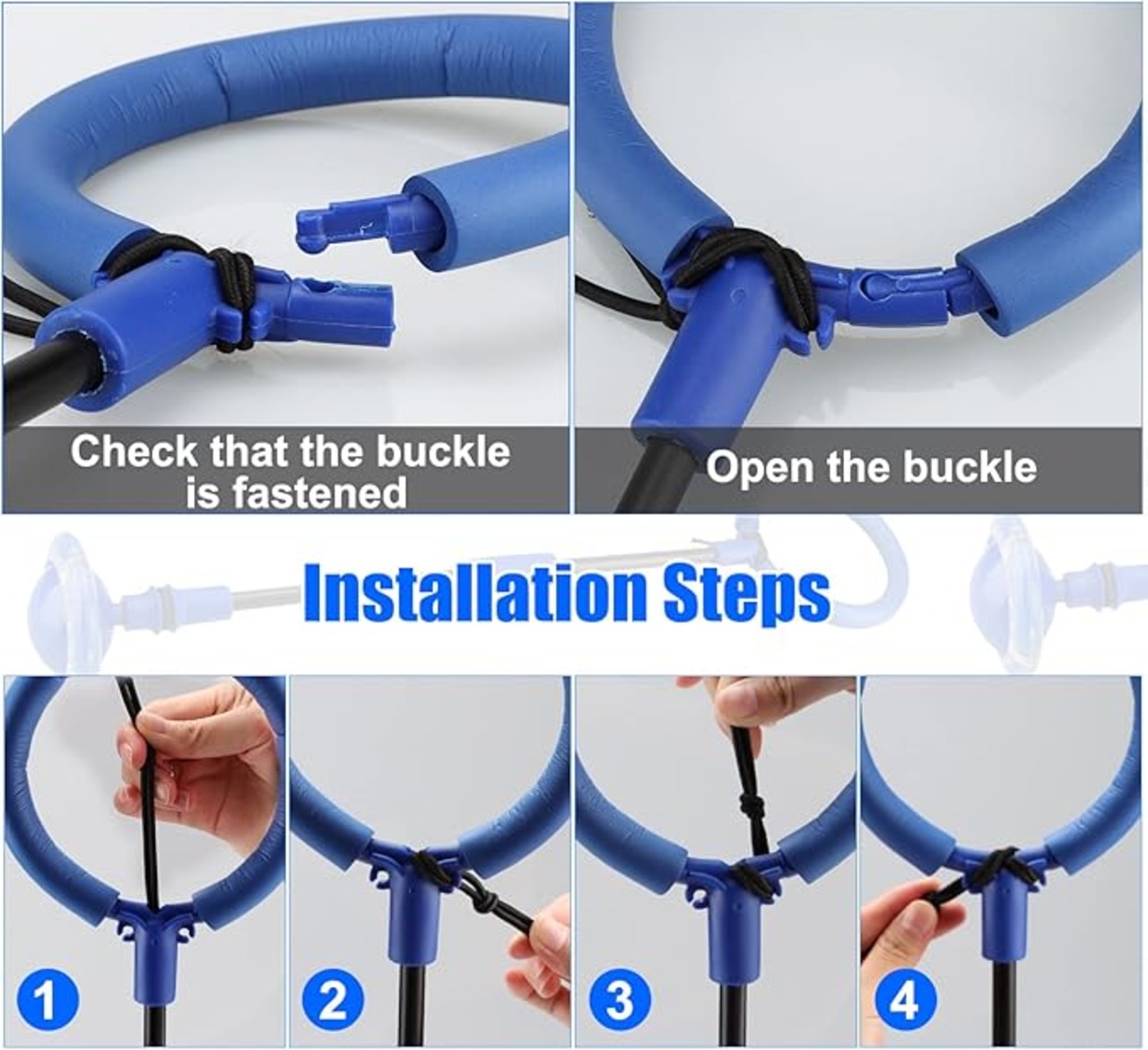 Check that the buckle is fastened

Open the buckle

Installation Steps

1

2

3

4