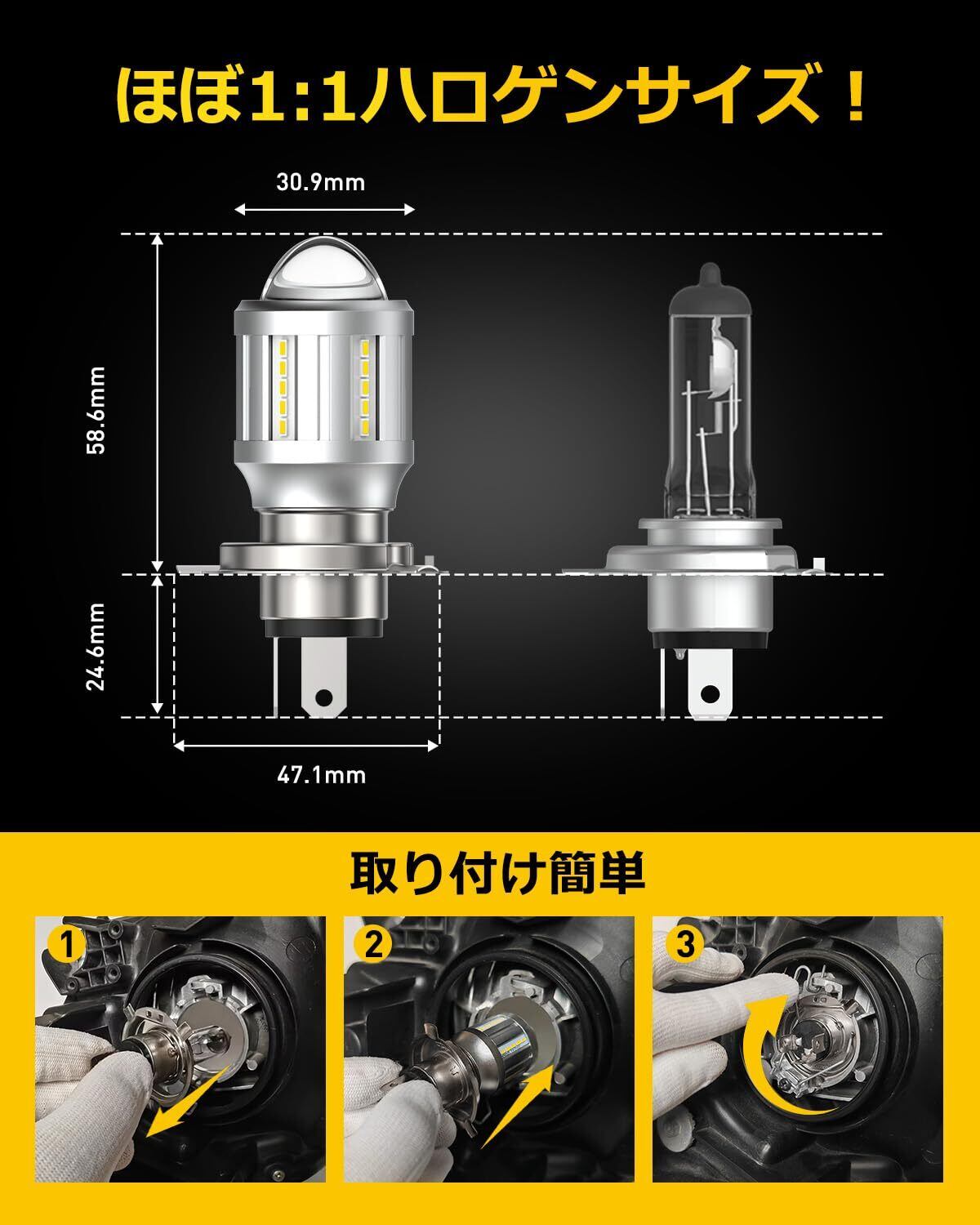 ほぼ1:1ハロゲンサイズ！

30.9mm

58.6mm

24.6mm

47.1mm

取り付け簡単

1

2

3