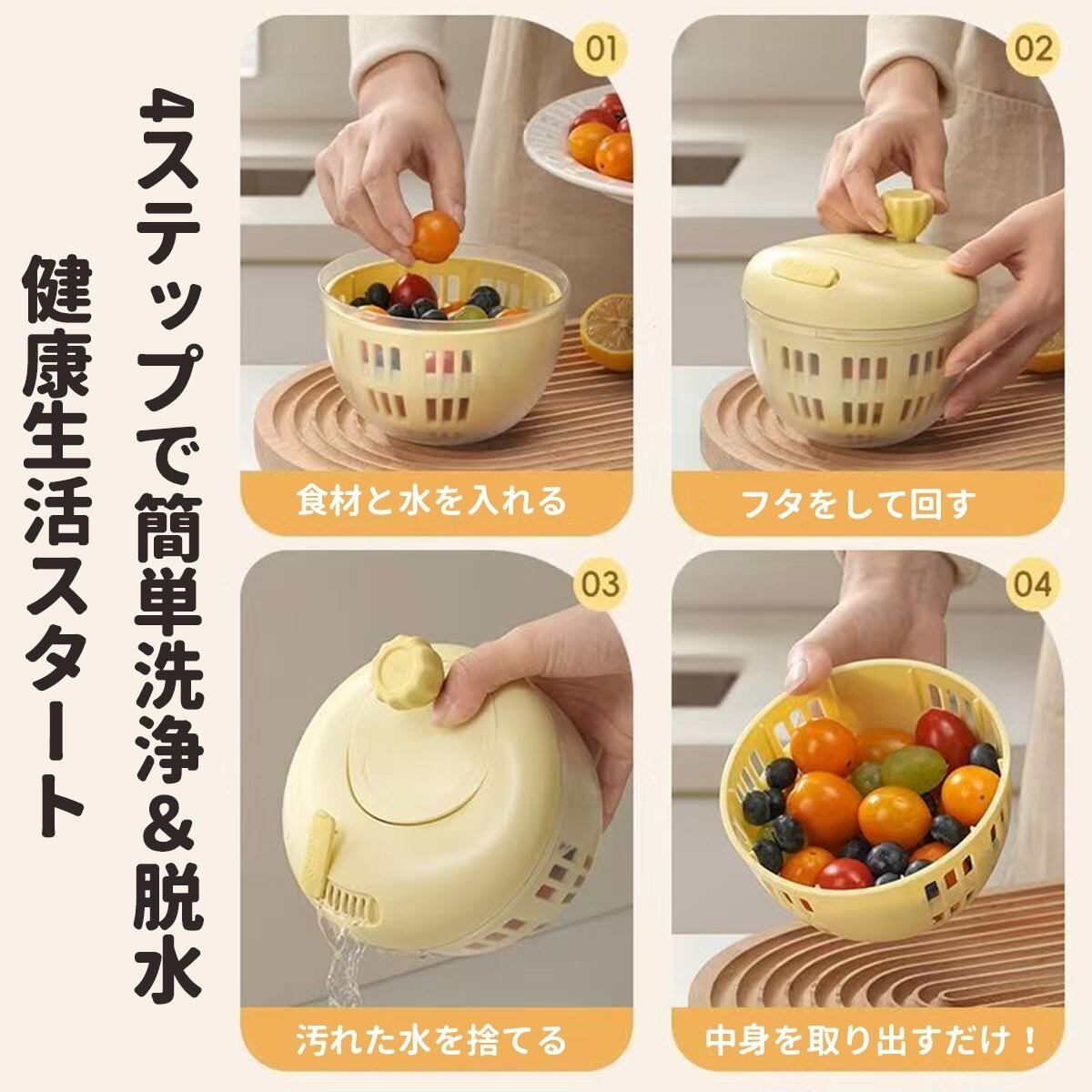 4ステップで簡単洗浄&脱水

健康生活スタート

01
食材と水を入れる

02
フタをして回す

03
汚れた水を捨てる

04
中身を取り出すだけ！