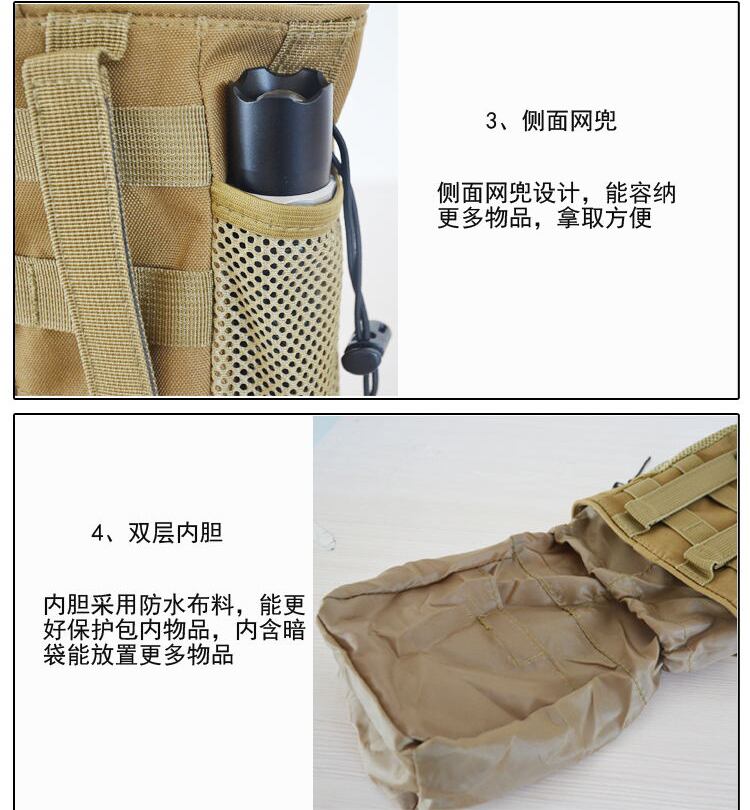 3、侧面网兜

侧面网兜设计，能容纳更多物品，拿取方便

4、双层内胆

内胆采用防水布料，能更好保护包内物品，内含暗袋能放置更多物品