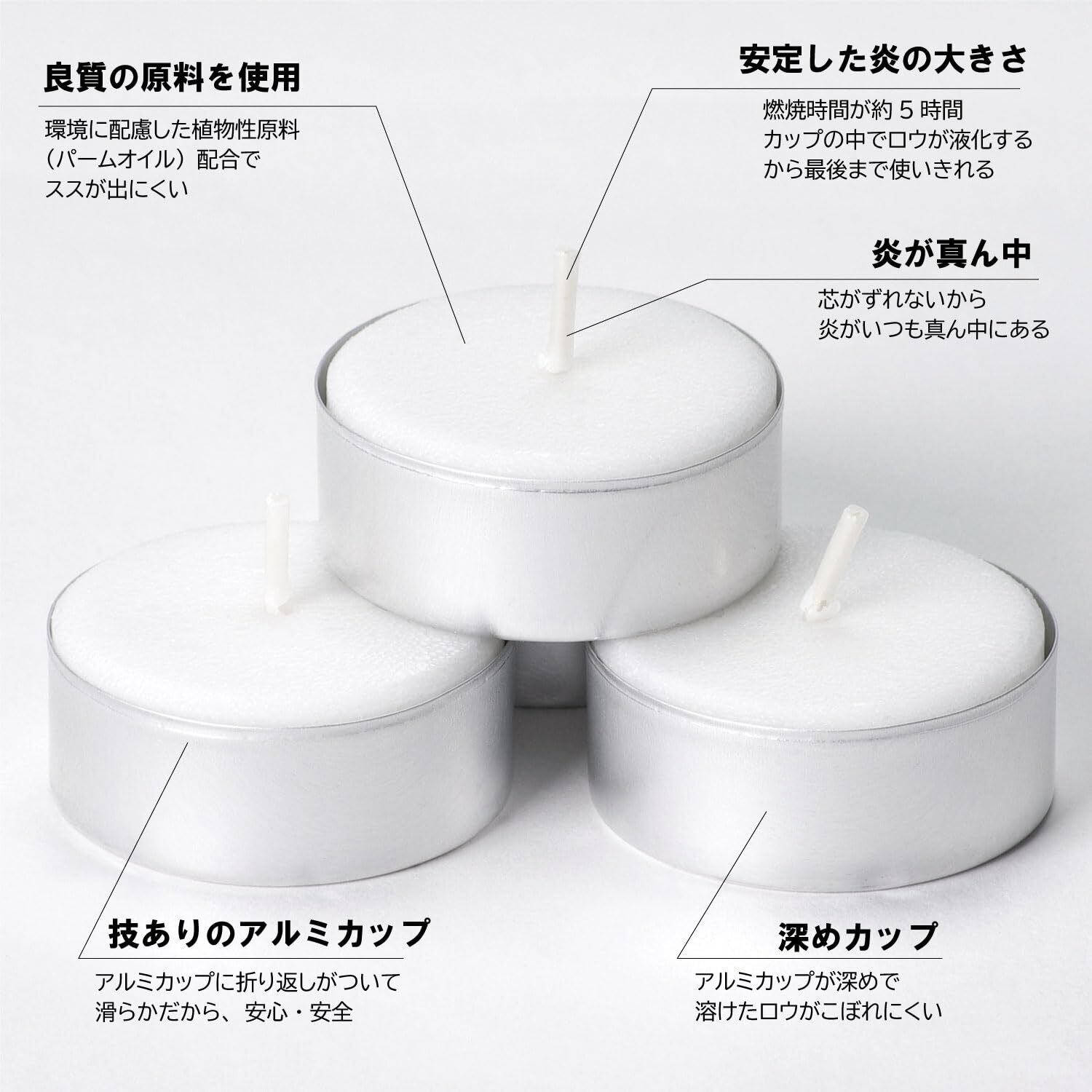 良質の原料を使用

環境に配慮した植物性原料（パームオイル）配合でススが出にくい

安定した炎の大きさ

燃焼時間が約５時間
カップの中でロウが液化するから最後まで使いきれる

炎が真ん中

芯がずれないから
炎がいつも真ん中にある

技ありのアルミカップ

アルミカップに折り返しがついて
滑らかだから、安心・安全

深めカップ

アルミカップが深めで
溶けたロウがこぼれにくい