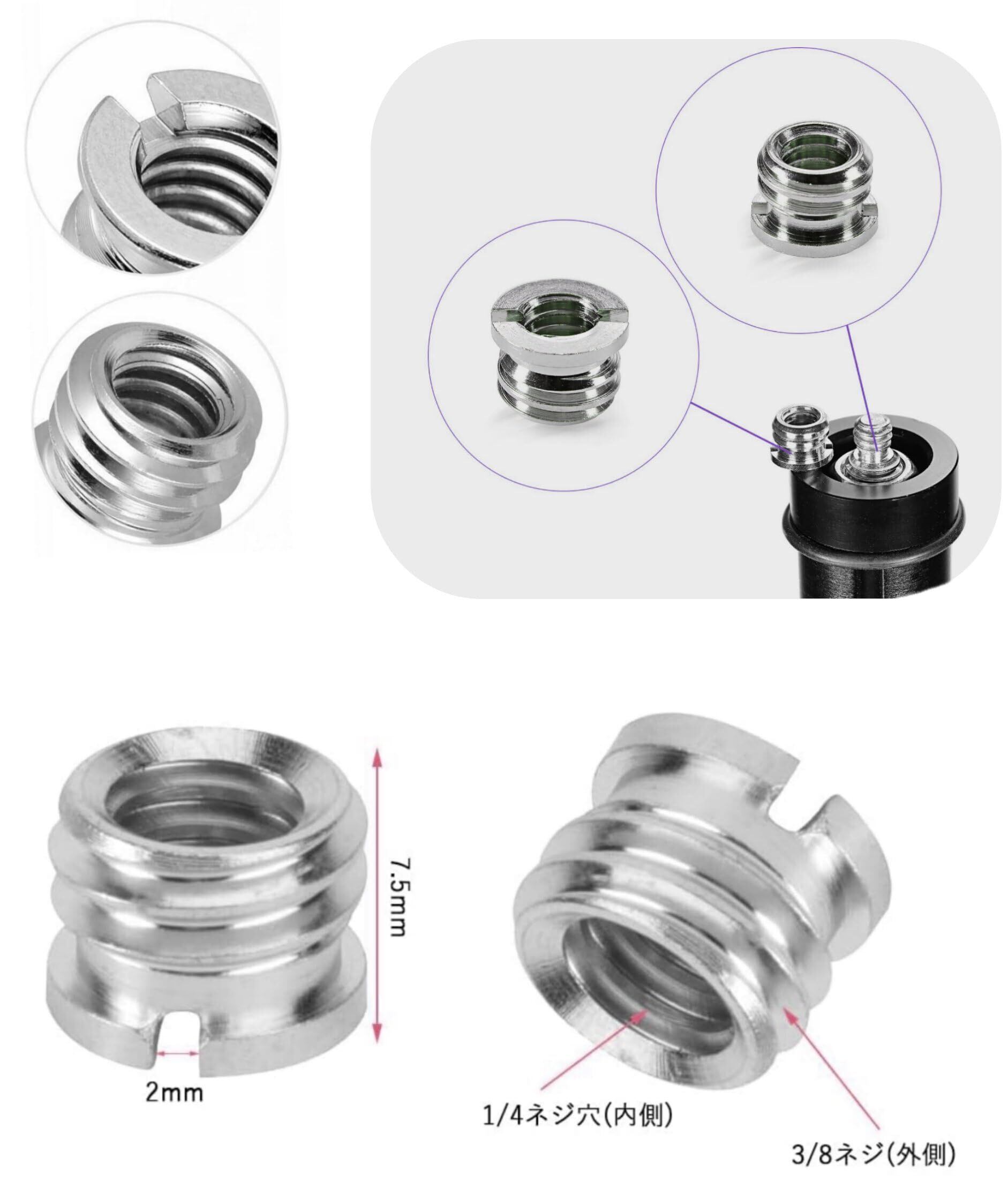 7.5mm

2mm

1/4ネジ穴(内側)

3/8ネジ(外側)