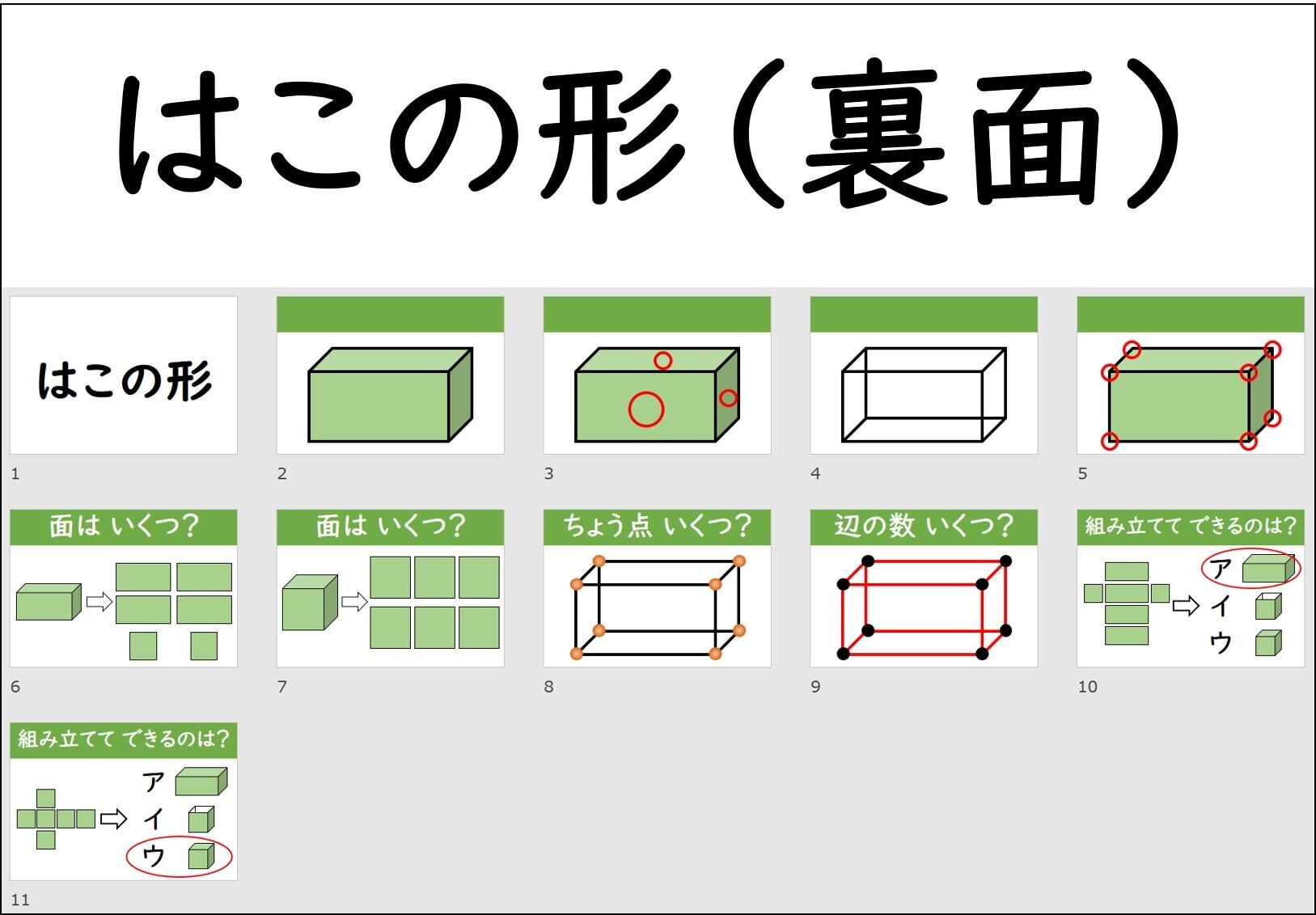 はこの形（裏面）

はこの形

1

2

3

4

5

面は いくつ?

6

面は いくつ?

7

ちょう点 いくつ?

8

辺の数 いくつ?

9

組み立てて できるのは?

ア
イ
ウ

10

組み立てて できるのは?

ア
イ
ウ

11