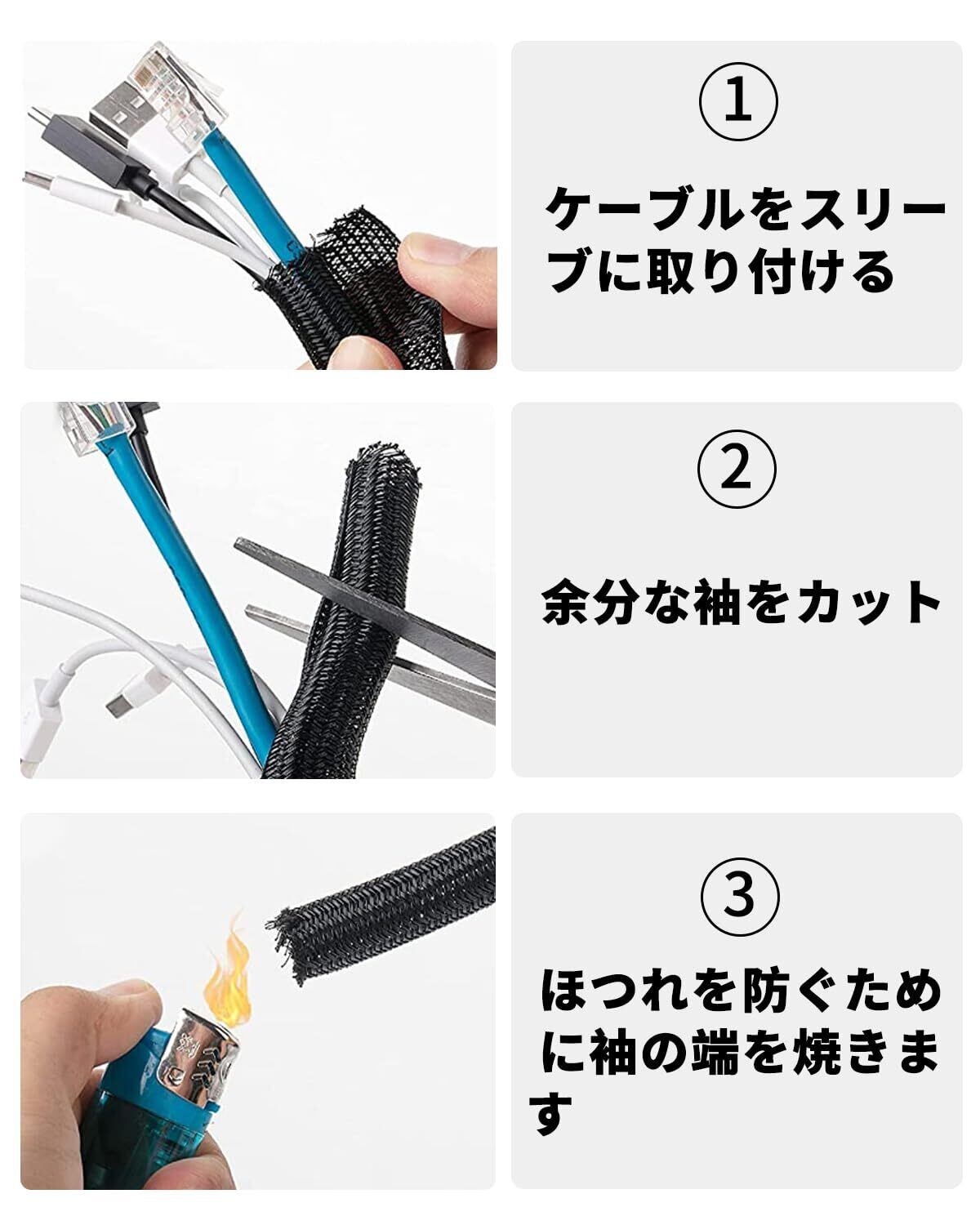 ①

ケーブルをスリーブに取り付ける

②

余分な袖をカット

③

ほつれを防ぐために袖の端を焼きます