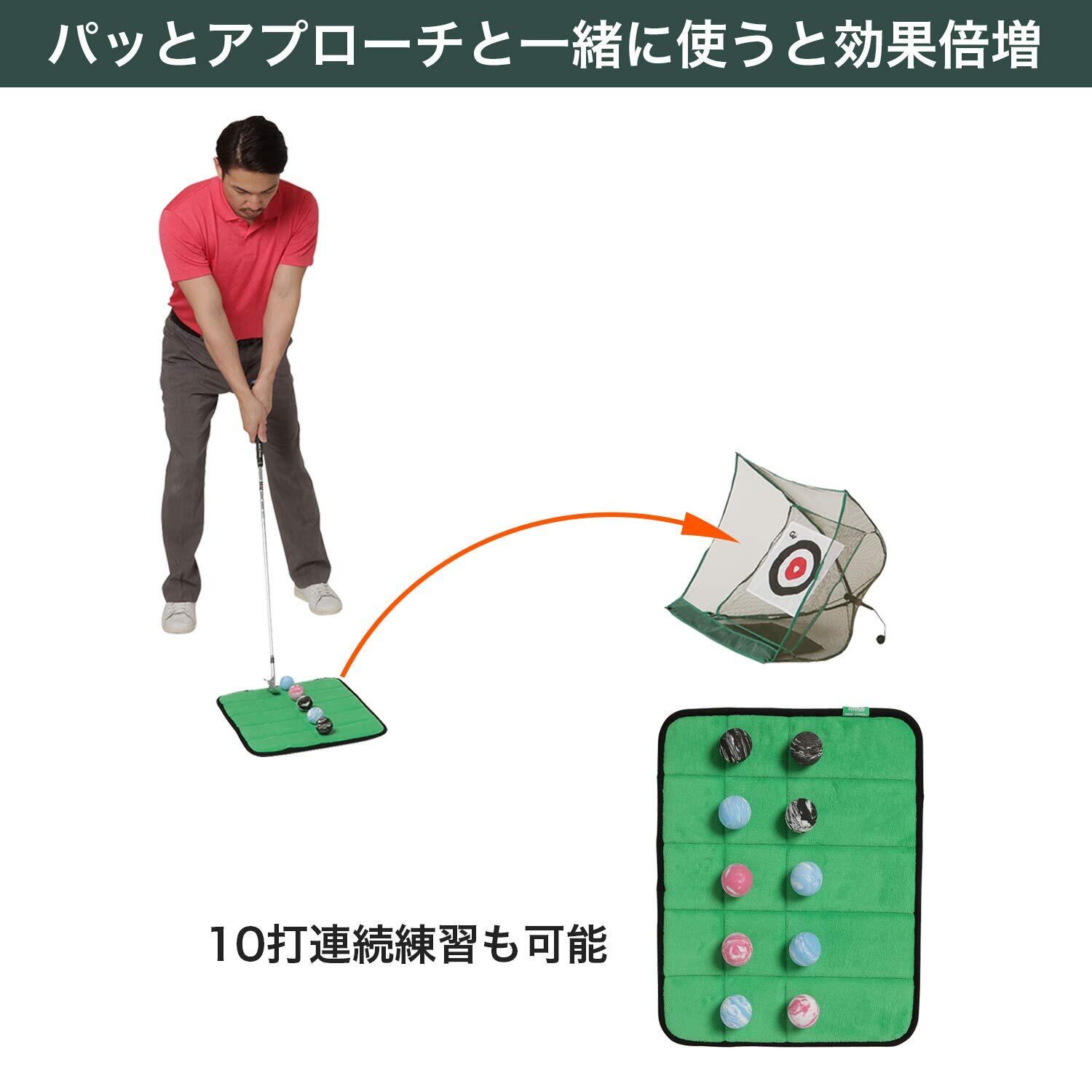 パッとアプローチと一緒に使うと効果倍増

10打連続練習も可能