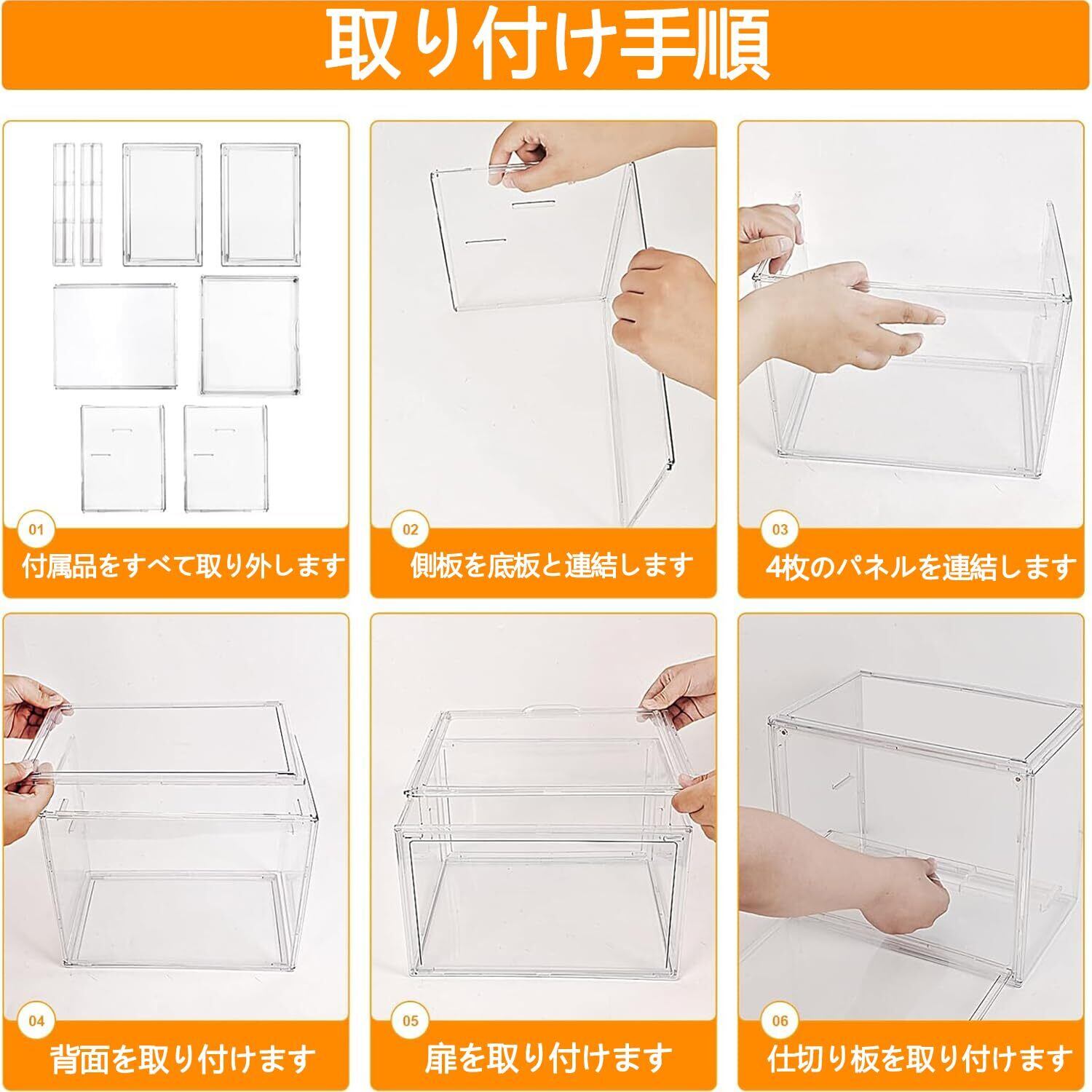 取り付け手順

01
付属品をすべて取り外します

02
側板を底板と連結します

03
4枚のパネルを連結します

04
背面を取り付けます

05
扉を取り付けます

06
仕切り板を取り付けます