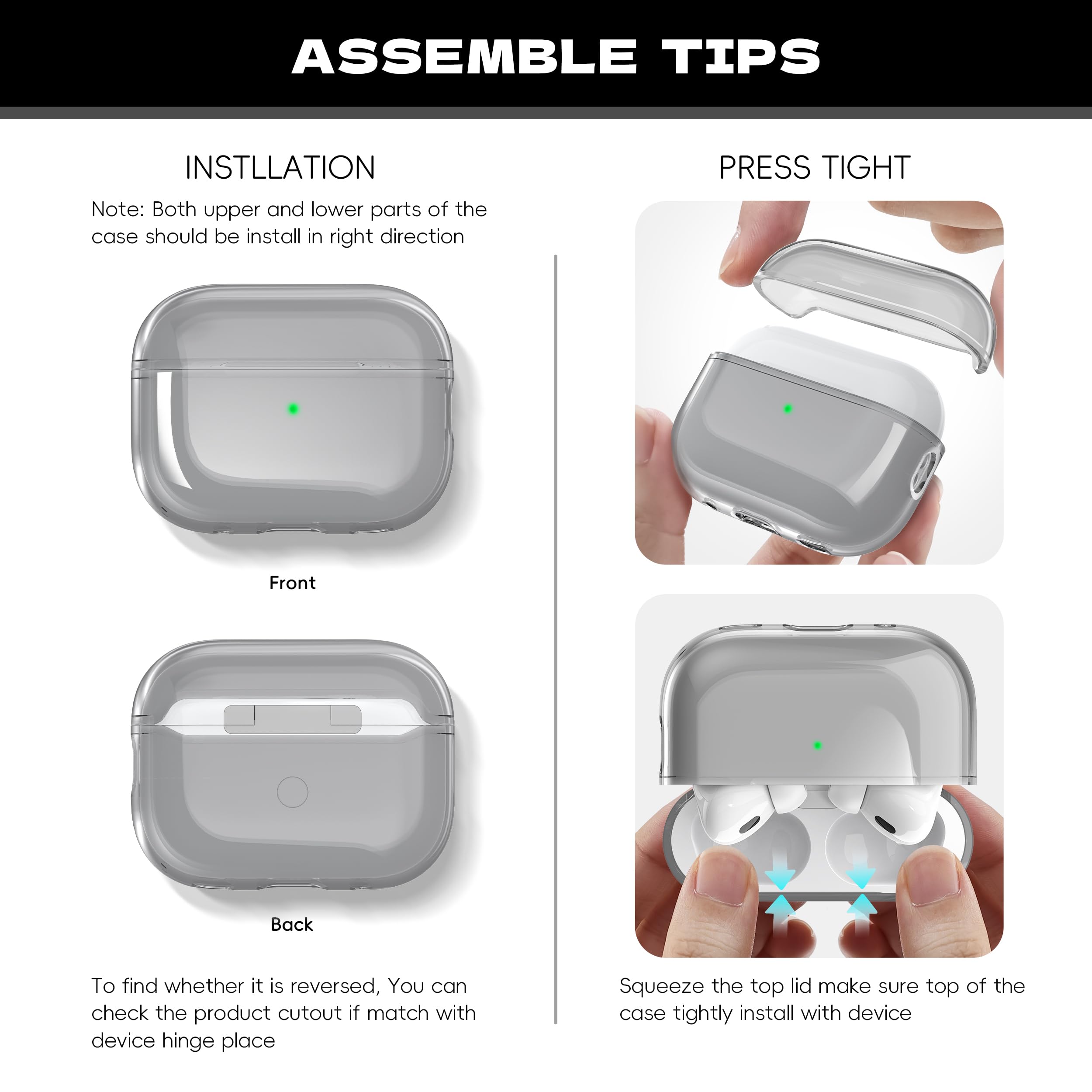 ASSEMBLE TIPS

INSTLLATION

Note: Both upper and lower parts of the case should be install in right direction

Front

Back

To find whether it is reversed, You can check the product cutout if match with device hinge place

PRESS TIGHT

Squeeze the top lid make sure top of the case tightly install with device