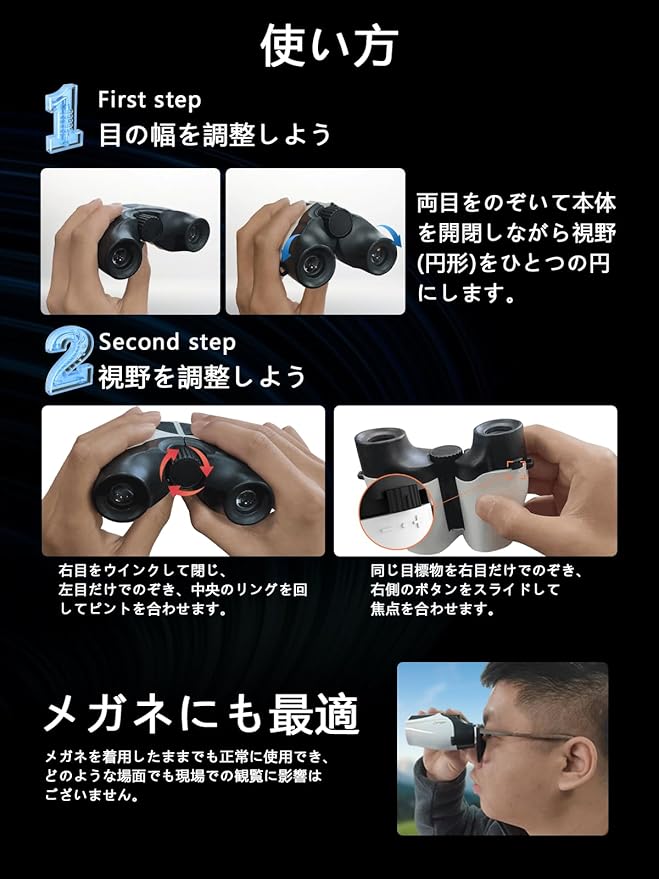 使い方

1 First step
目の幅を調整しよう

両目をのぞいて本体を開閉しながら視野(円形)をひとつの円にします。

2 Second step
視野を調整しよう

右目をウインクして閉じ、左目だけでのぞき、中央のリングを回してピントを合わせます。

同じ目標物を右目だけでのぞき、右側のボタンをスライドして焦点を合わせます。

メガネにも最適

メガネを着用したままでも正常に使用でき、どのような場面でも現場での観覧に影響はございません。