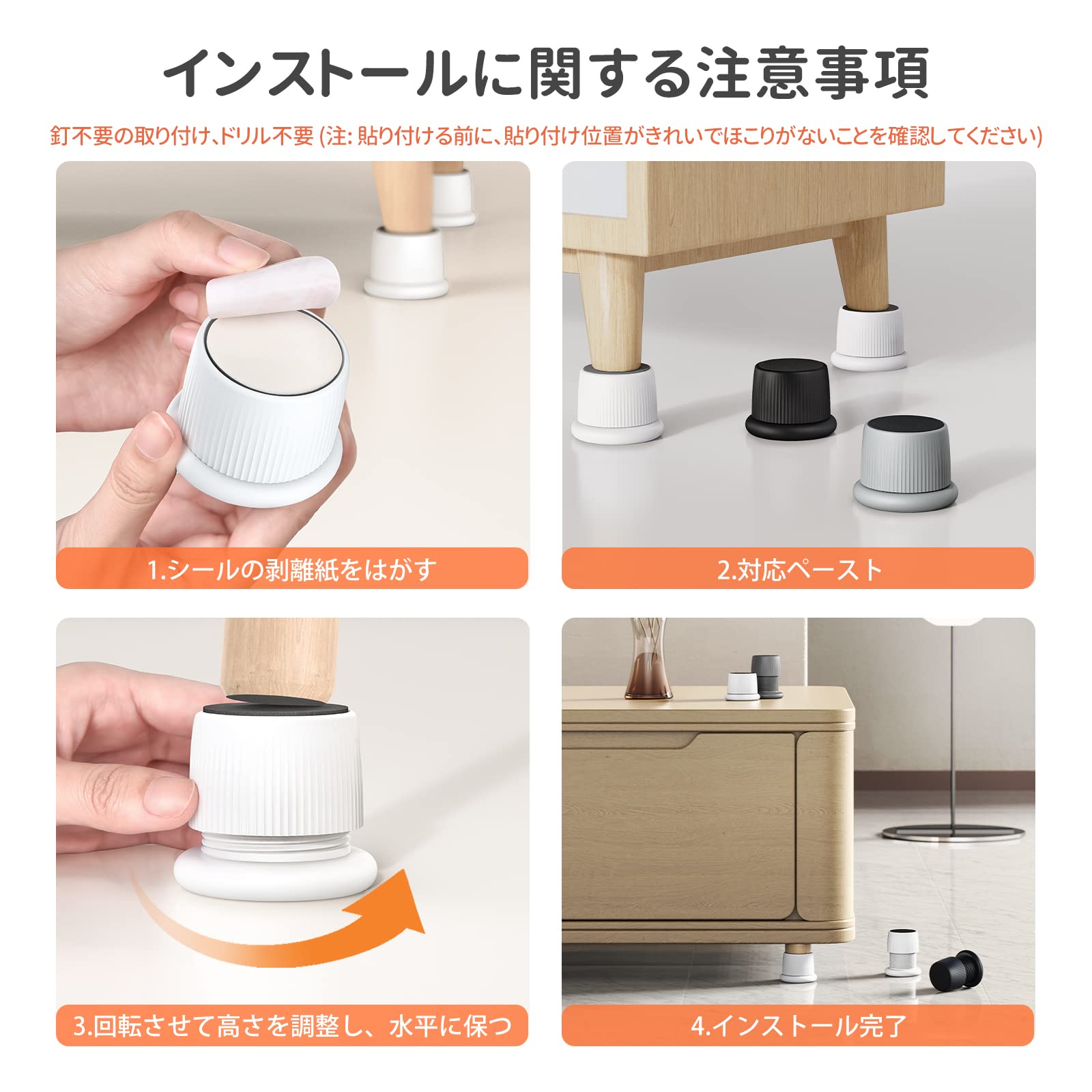 インストールに関する注意事項

釘不要の取り付け、ドリル不要 (注: 貼り付ける前に、貼り付け位置がきれいでほこりがないことを確認してください)

1.シールの剥離紙をはがす

2.対応ペースト

3.回転させて高さを調整し、水平に保つ

4.インストール完了