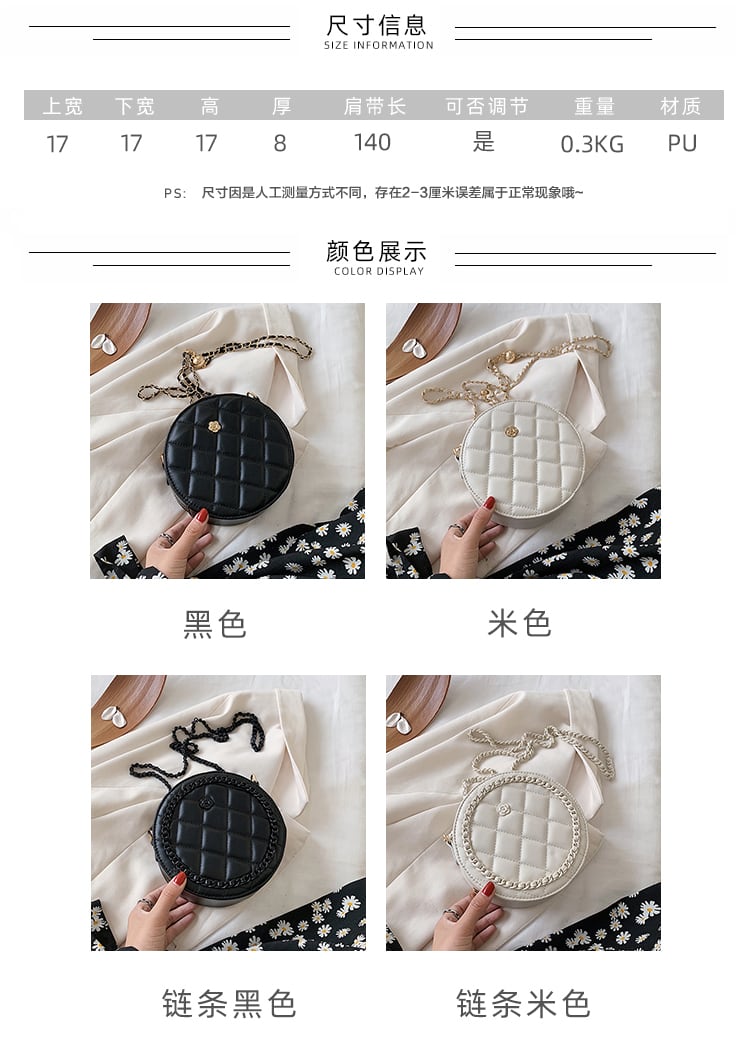 尺寸信息
SIZE INFORMATION

| 上宽 | 下宽 | 高 | 厚 | 肩带长 | 可否调节 | 重量 | 材质 |
|---|---|---|---|---|---|---|---|
| 17 | 17 | 17 | 8 | 140 | 是 | 0.3KG | PU |

PS: 尺寸因是人工测量方式不同，存在2-3厘米误差属于正常现象哦~

颜色展示
COLOR DISPLAY

黑色

米色

链条黑色

链条米色