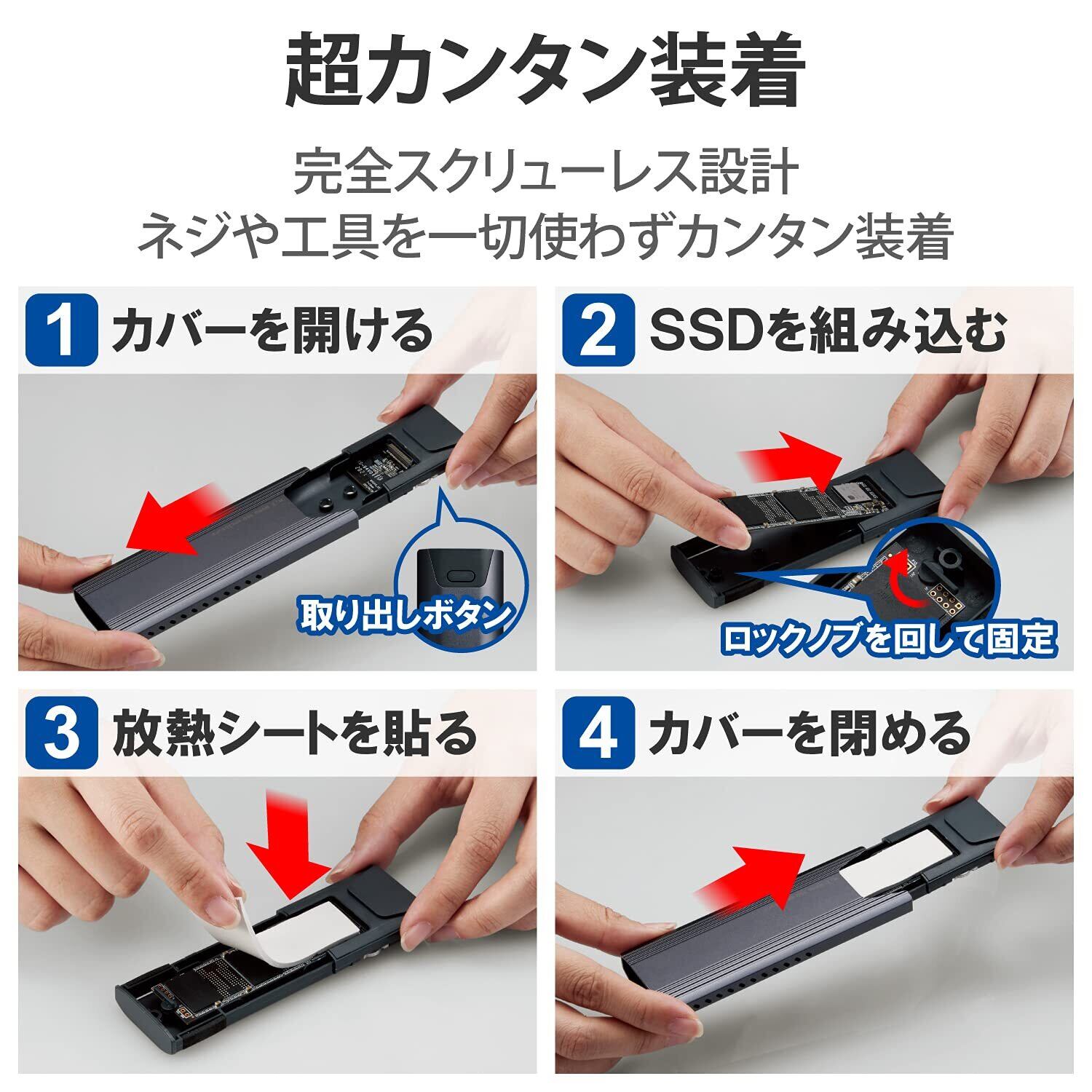 超カンタン装着

完全スクリューレス設計
ネジや工具を一切使わずカンタン装着

1 カバーを開ける

取り出しボタン

2 SSDを組み込む

ロックノブを回して固定

3 放熱シートを貼る

4 カバーを閉める