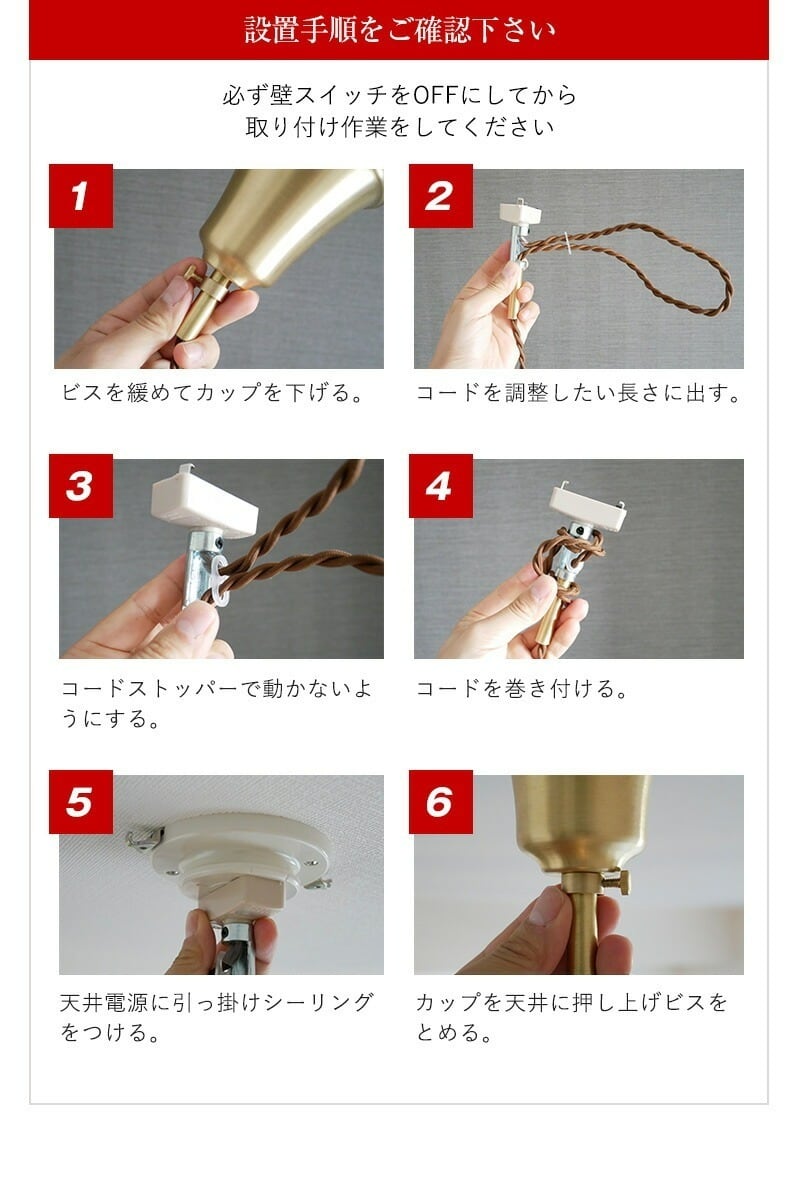 設置手順をご確認下さい

必ず壁スイッチをOFFにしてから
取り付け作業をしてください

1

ビスを緩めてカップを下げる。

2

コードを調整したい長さに出す。

3

コードストッパーで動かないようにする。

4

コードを巻き付ける。

5

天井電源に引っ掛けシーリングをつける。

6

カップを天井に押し上げビスをとめる。