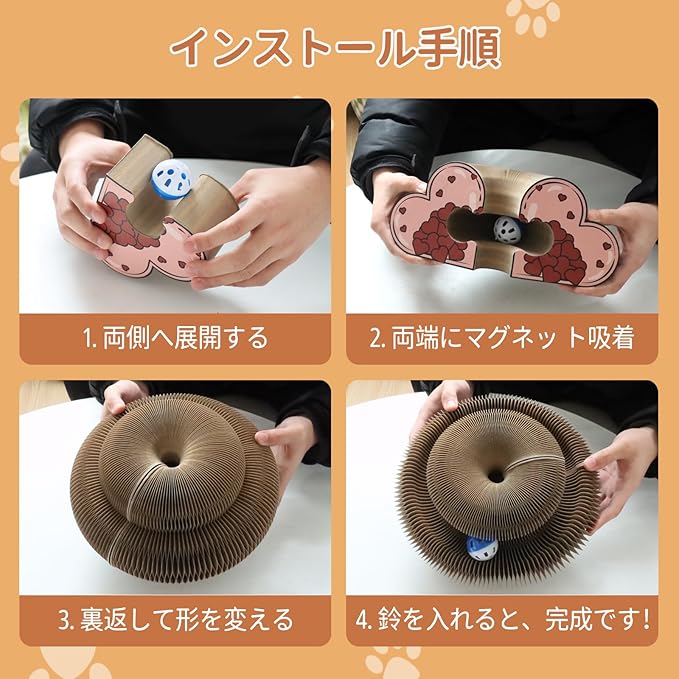 インストール手順

1. 両側へ展開する

2. 両端にマグネット吸着

3. 裏返して形を変える

4. 鈴を入れると、完成です!