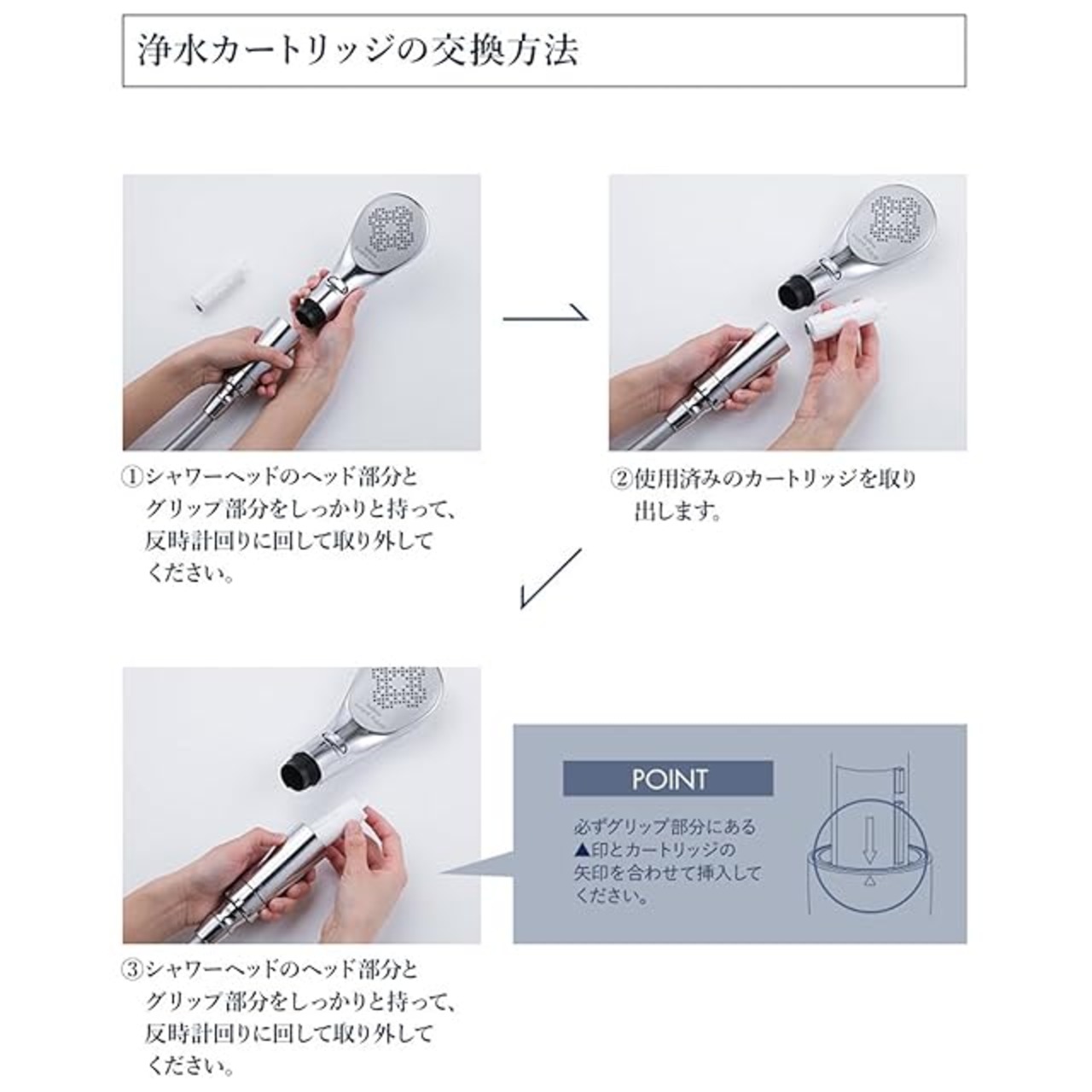 浄水カートリッジの交換方法

①シャワーヘッドのヘッド部分とグリップ部分をしっかりと持って、反時計回りに回して取り外してください。

②使用済みのカートリッジを取り出します。

POINT

必ずグリップ部分にある▲印とカートリッジの矢印を合わせて挿入してください。

③シャワーヘッドのヘッド部分とグリップ部分をしっかりと持って、反時計回りに回して取り外してください。