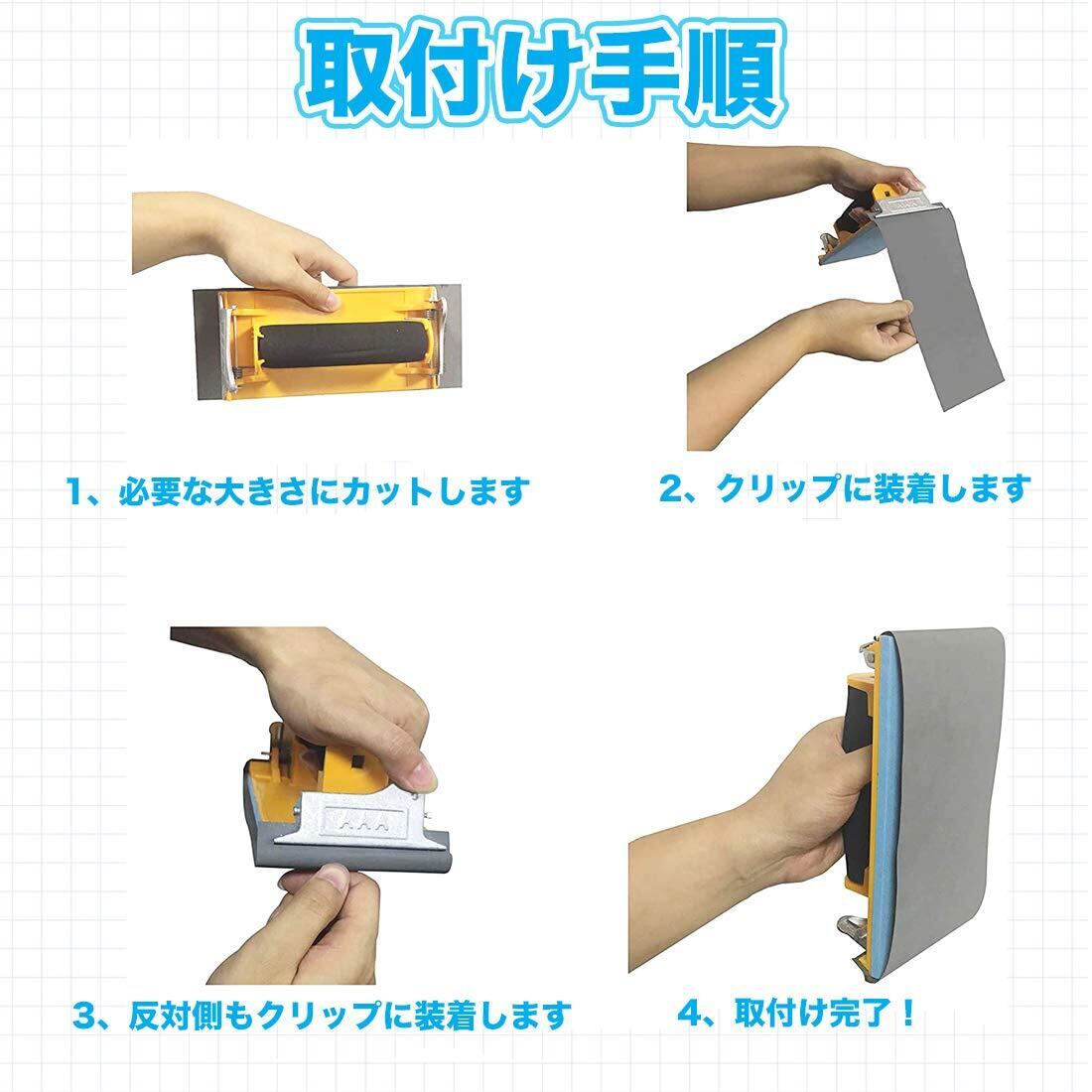 取付け手順

1、必要な大きさにカットします

2、クリップに装着します

3、反対側もクリップに装着します

4、取付け完了！