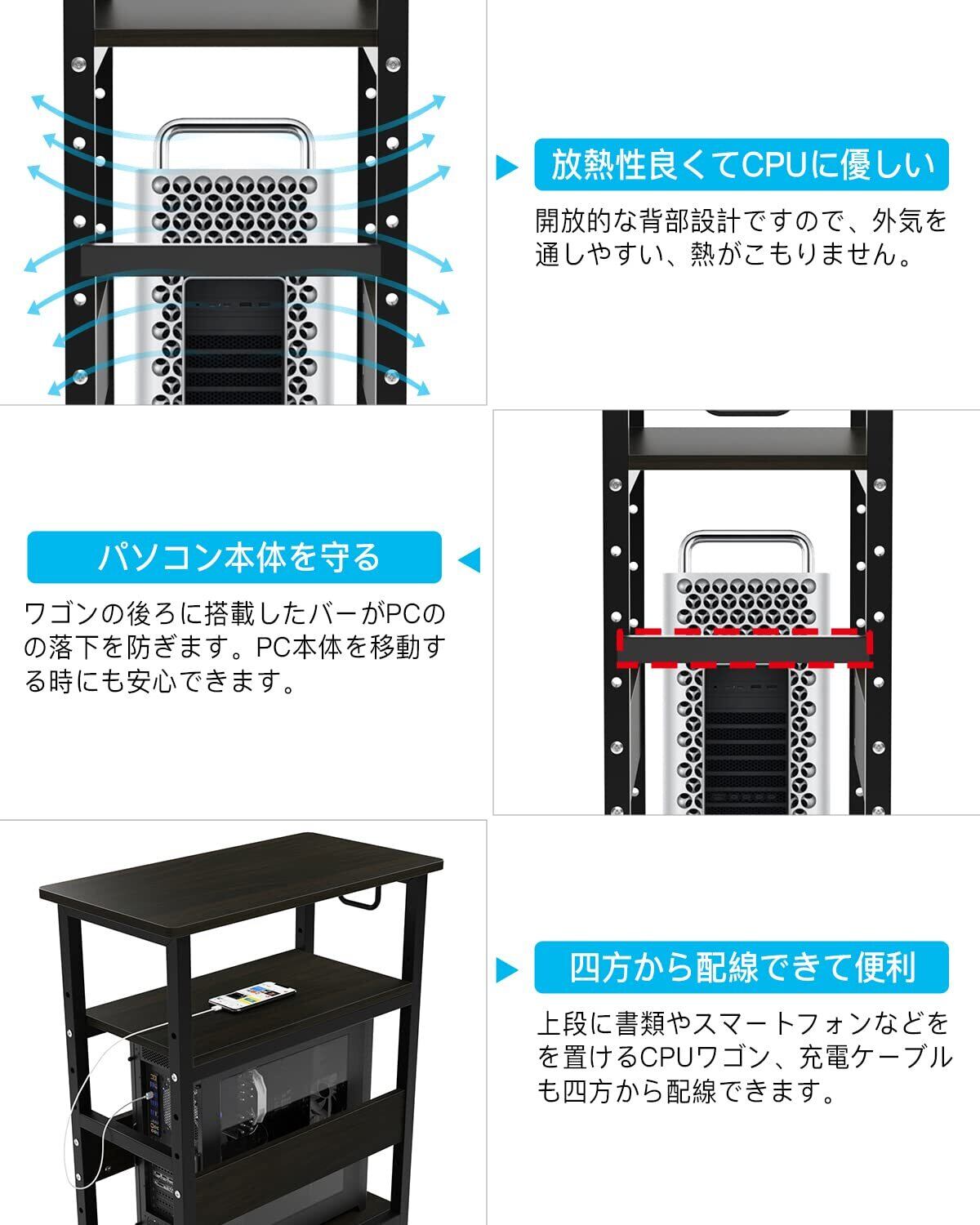 放熱性良くてCPUに優しい

開放的な背部設計ですので、外気を通しやすい、熱がこもりません。

パソコン本体を守る

ワゴンの後ろに搭載したバーがPCのの落下を防ぎます。PC本体を移動する時にも安心できます。

四方から配線できて便利

上段に書類やスマートフォンなどをを置けるCPUワゴン、充電ケーブルも四方から配線できます。