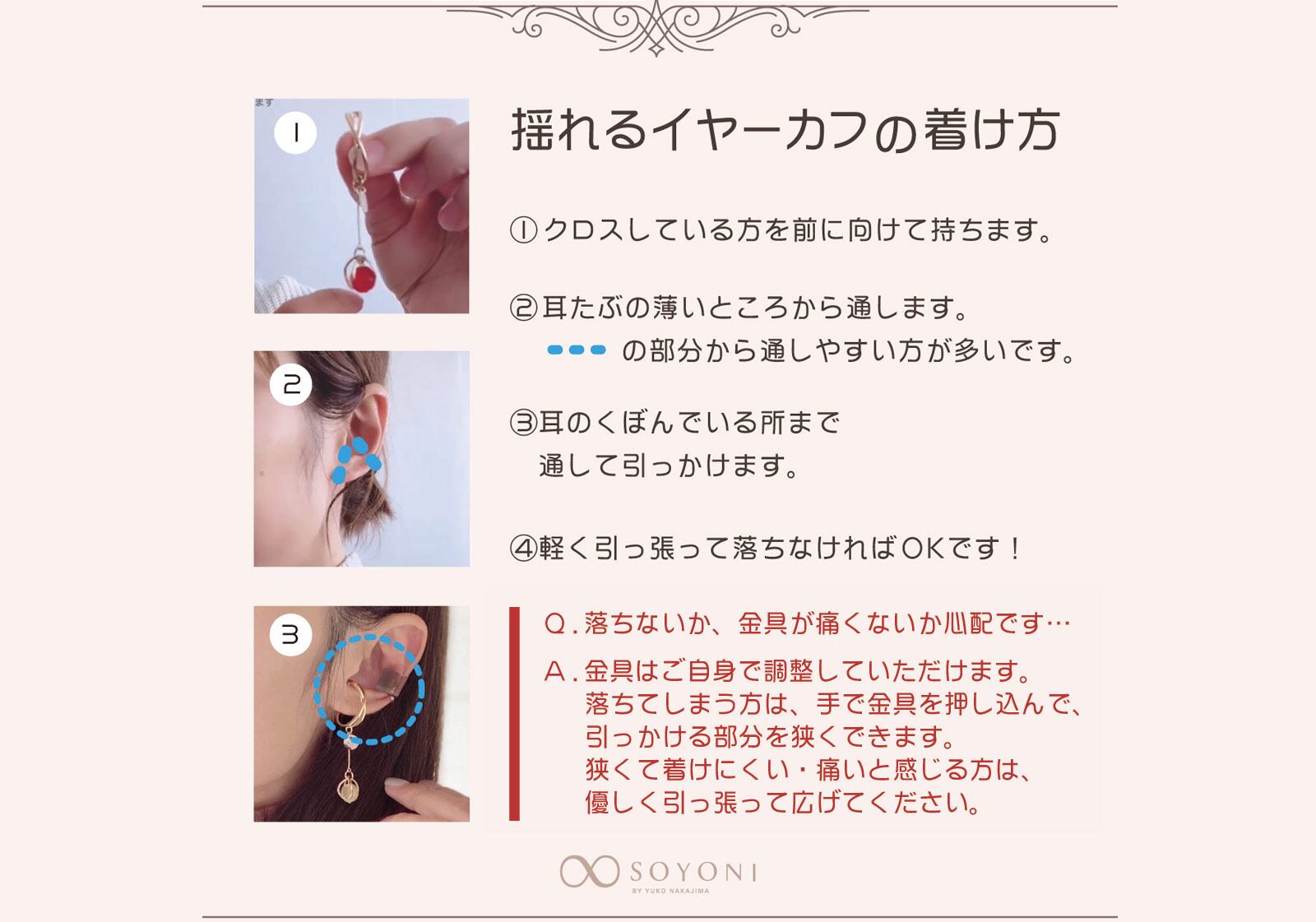 ます

1

2

3

揺れるイヤーカフの着け方

①クロスしている方を前に向けて持ちます。

②耳たぶの薄いところから通します。
の部分から通しやすい方が多いです。

③耳のくぼんでいる所まで
通して引っかけます。

④軽く引っ張って落ちなければOKです！

Q．落ちないか、金具が痛くないか心配です…

A．金具はご自身で調整していただけます。
落ちてしまう方は、手で金具を押し込んで、
引っかける部分を狭くできます。
狭くて着けにくい・痛いと感じる方は、
優しく引っ張って広げてください。

SOYONI
BY YUKO NAKAJIMA