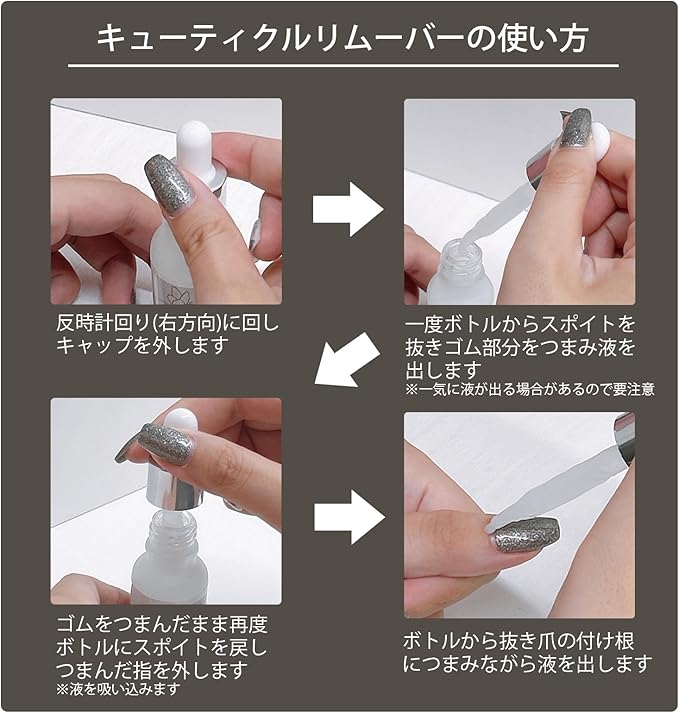 キューティクルリムーバーの使い方

反時計回り(右方向)に回しキャップを外します

一度ボトルからスポイトを抜きゴム部分をつまみ液を出します
※一気に液が出る場合があるので要注意

ゴムをつまんだまま再度ボトルにスポイトを戻しつまんだ指を外します
※液を吸い込みます

ボトルから抜き爪の付け根につまみながら液を出します