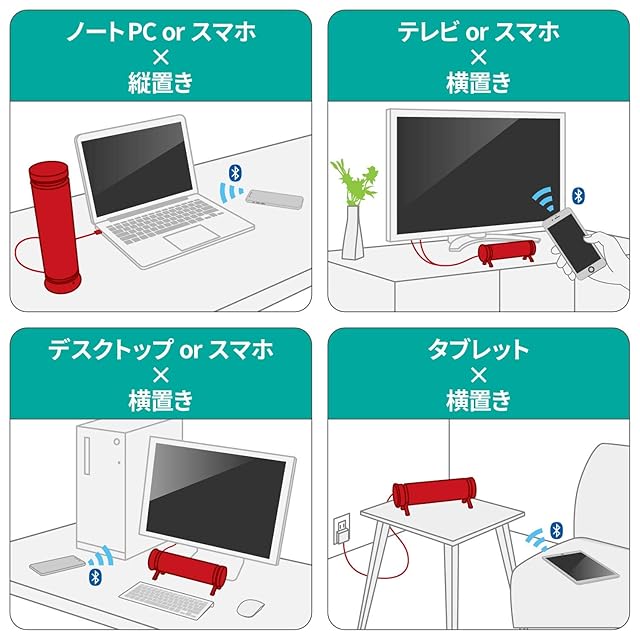 ノートPC or スマホ
×
縦置き

テレビ or スマホ
×
横置き

デスクトップ or スマホ
×
横置き

タブレット
×
横置き