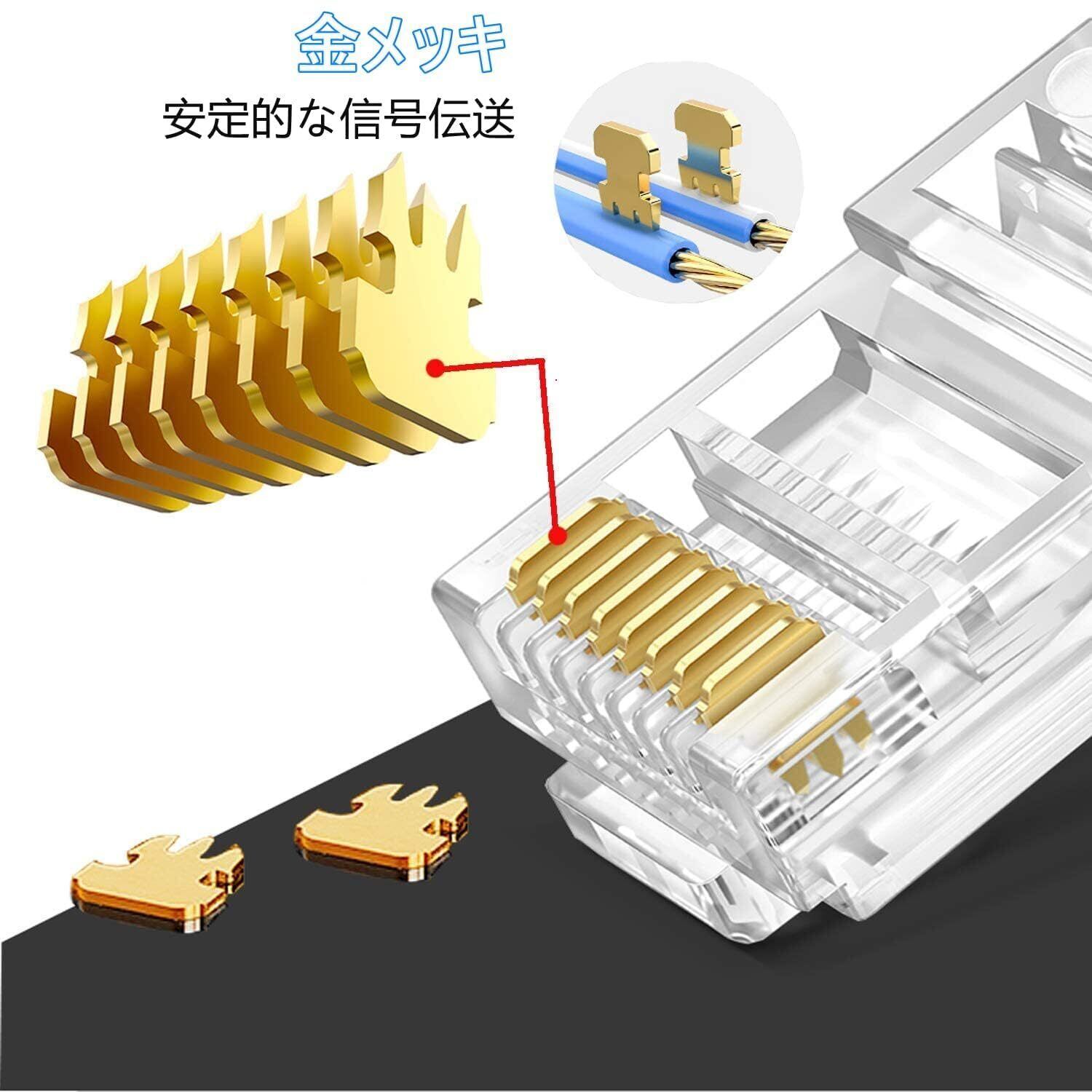 金メッキ

安定的な信号伝送