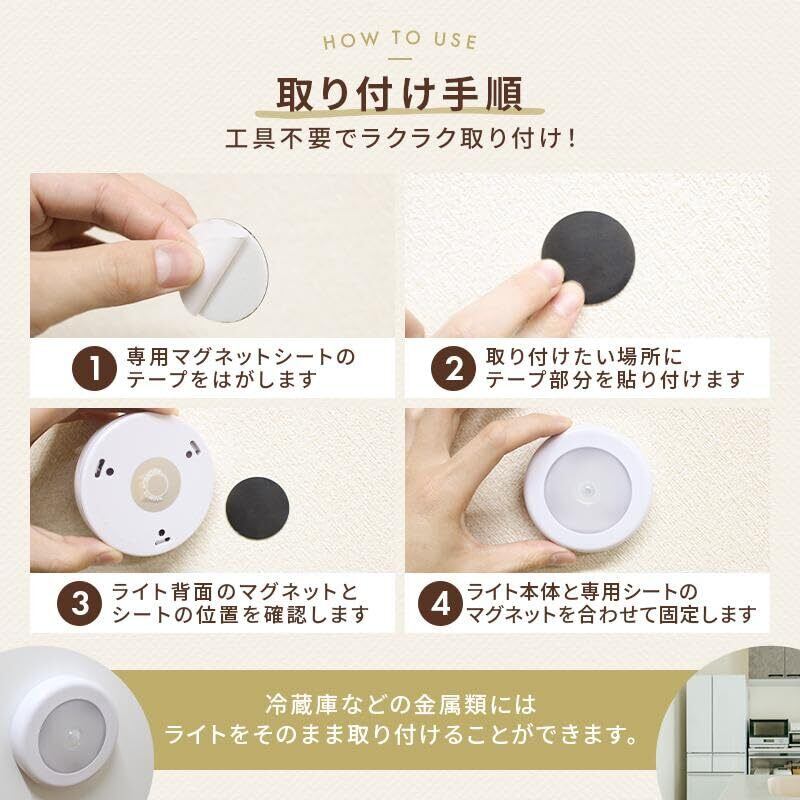 HOW TO USE

取り付け手順

工具不要でラクラク取り付け!

1 専用マグネットシートのテープをはがします

2 取り付けたい場所にテープ部分を貼り付けます

3 ライト背面のマグネットとシートの位置を確認します

4 ライト本体と専用シートのマグネットを合わせて固定します

冷蔵庫などの金属類にはライトをそのまま取り付けることができます。