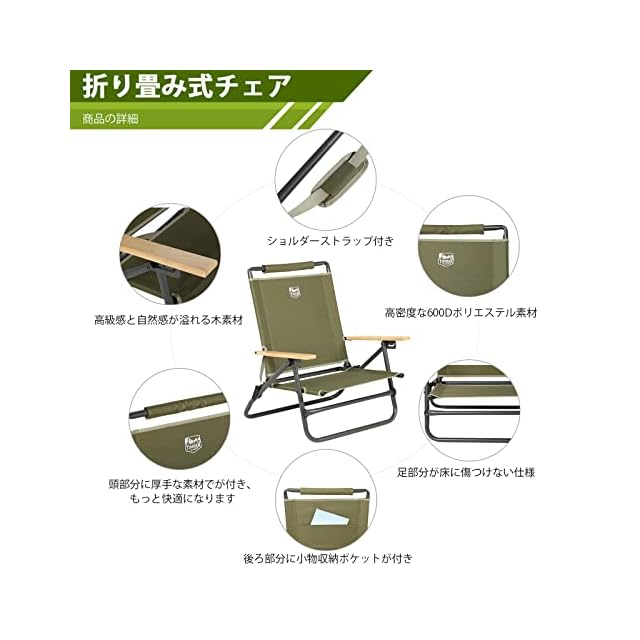 折り畳み式チェア

商品の詳細

ショルダーストラップ付き

高級感と自然感が溢れる木素材

高密度な600Dポリエステル素材

頭部分に厚手な素材でが付き、もっと快適になります

足部分が床に傷つけない仕様

後ろ部分に小物収納ポケットが付き