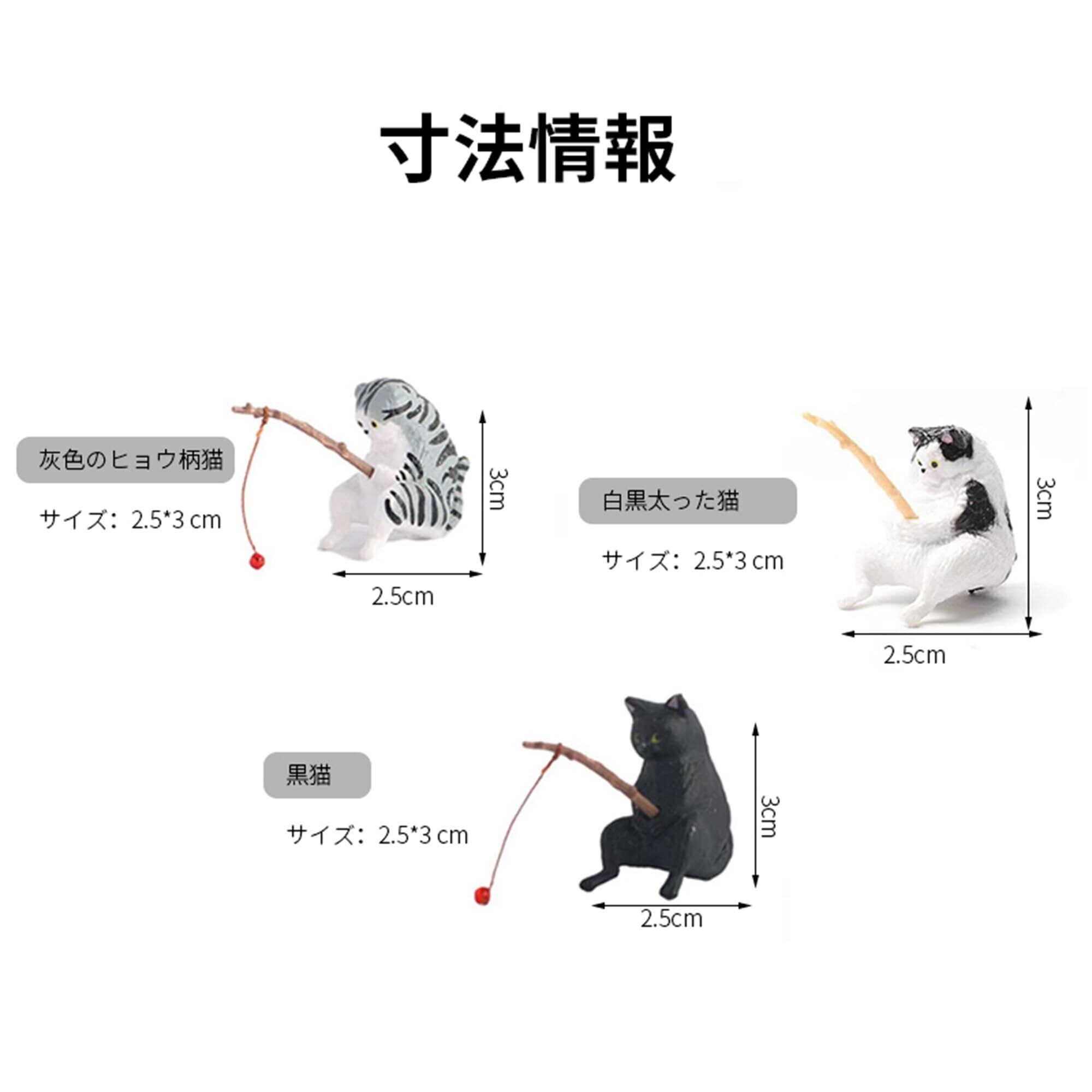 寸法情報

灰色のヒョウ柄猫

サイズ：2.5*3 cm

3cm

2.5cm

白黒太った猫

サイズ：2.5*3 cm

3cm

2.5cm

黒猫

サイズ：2.5*3 cm

3cm

2.5cm