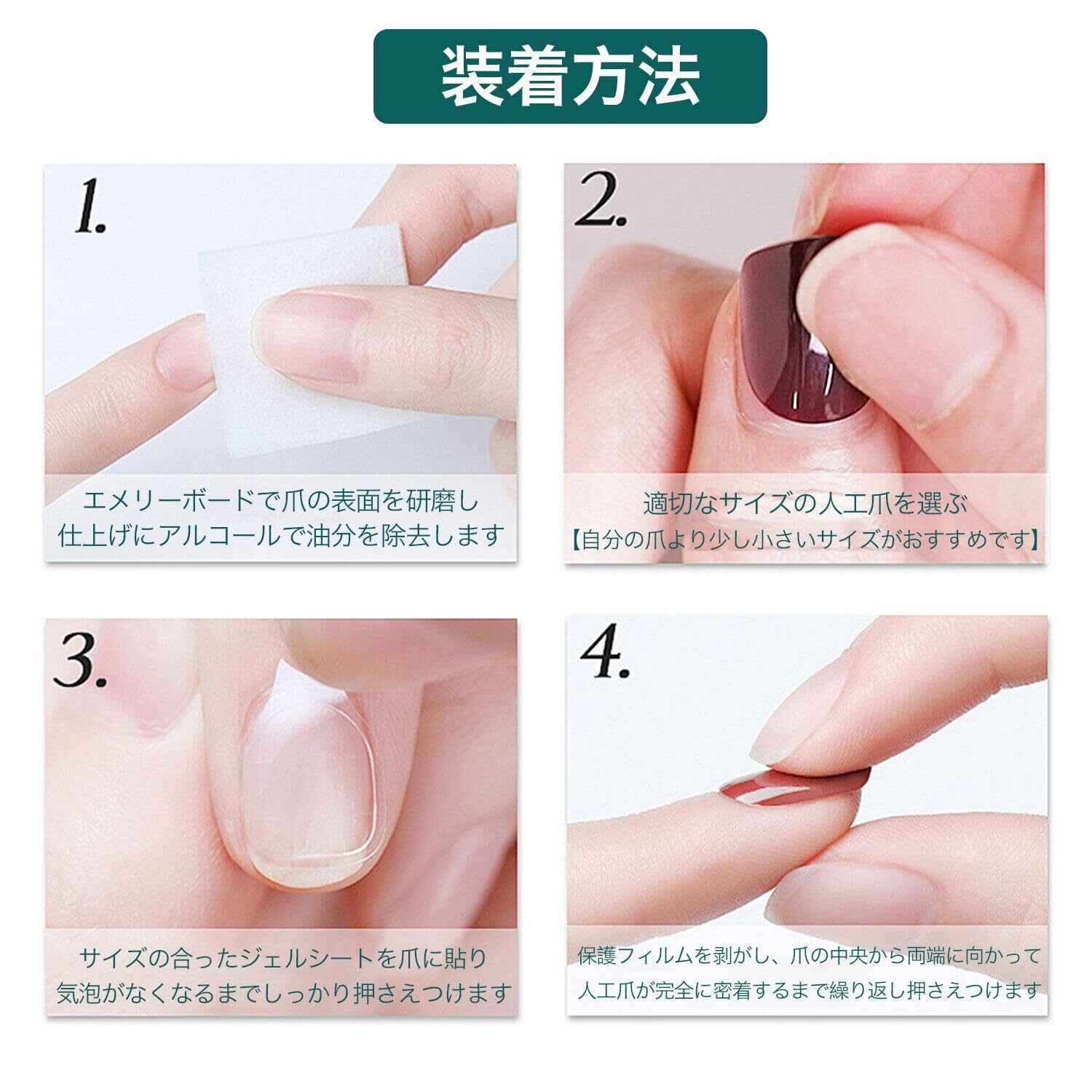 装着方法

1.

エメリーボードで爪の表面を研磨し
仕上げにアルコールで油分を除去します

2.

適切なサイズの人工爪を選ぶ
【自分の爪より少し小さいサイズがおすすめです】

3.

サイズの合ったジェルシートを爪に貼り
気泡がなくなるまでしっかり押さえつけます

4.

保護フィルムを剥がし、爪の中央から両端に向かって
人工爪が完全に密着するまで繰り返し押さえつけます