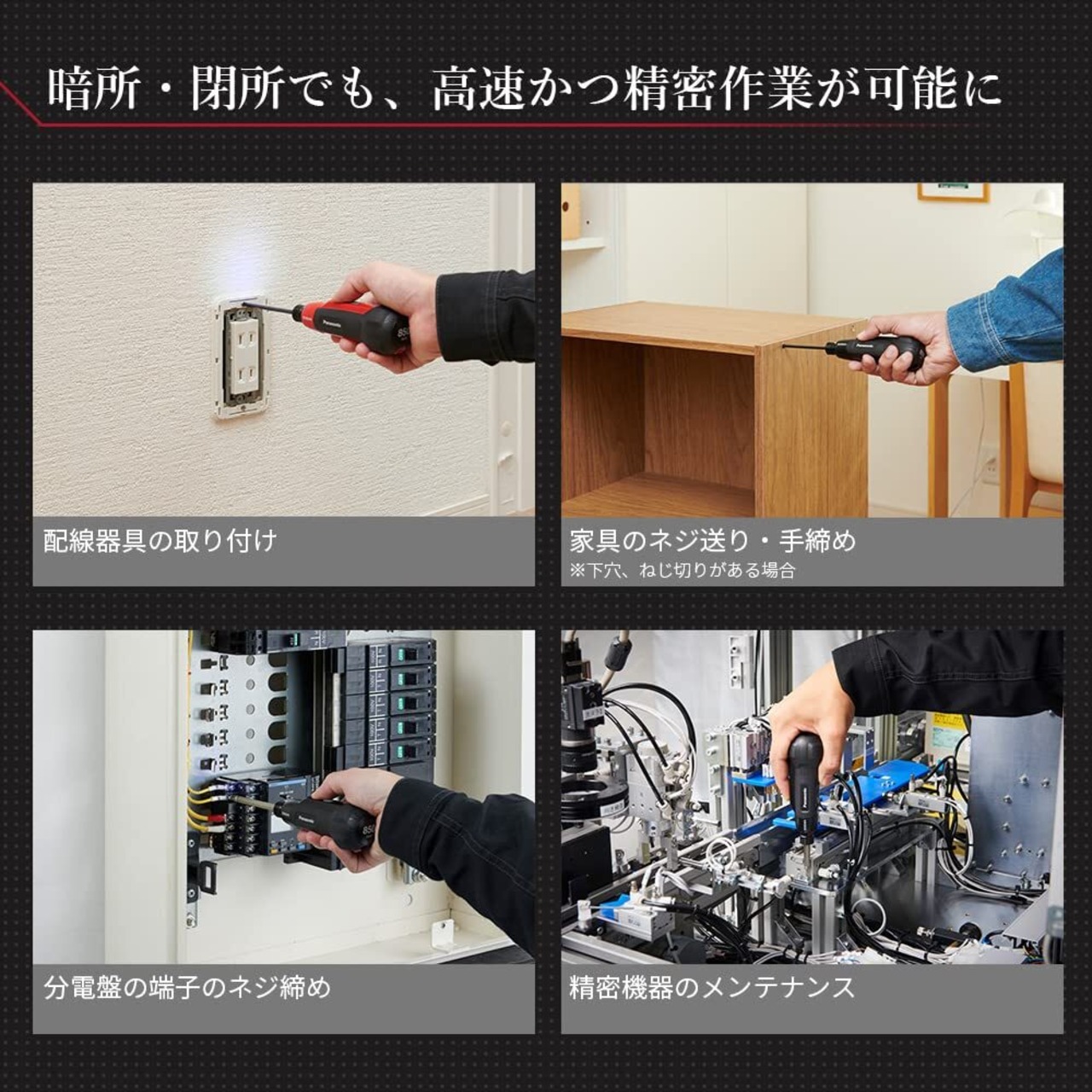 暗所・閉所でも、高速かつ精密作業が可能に

Panasonic

配線器具の取り付け

Panasonic

家具のネジ送り・手締め
※下穴、ねじ切りがある場合

Panasonic

分電盤の端子のネジ締め

Panasonic

精密機器のメンテナンス