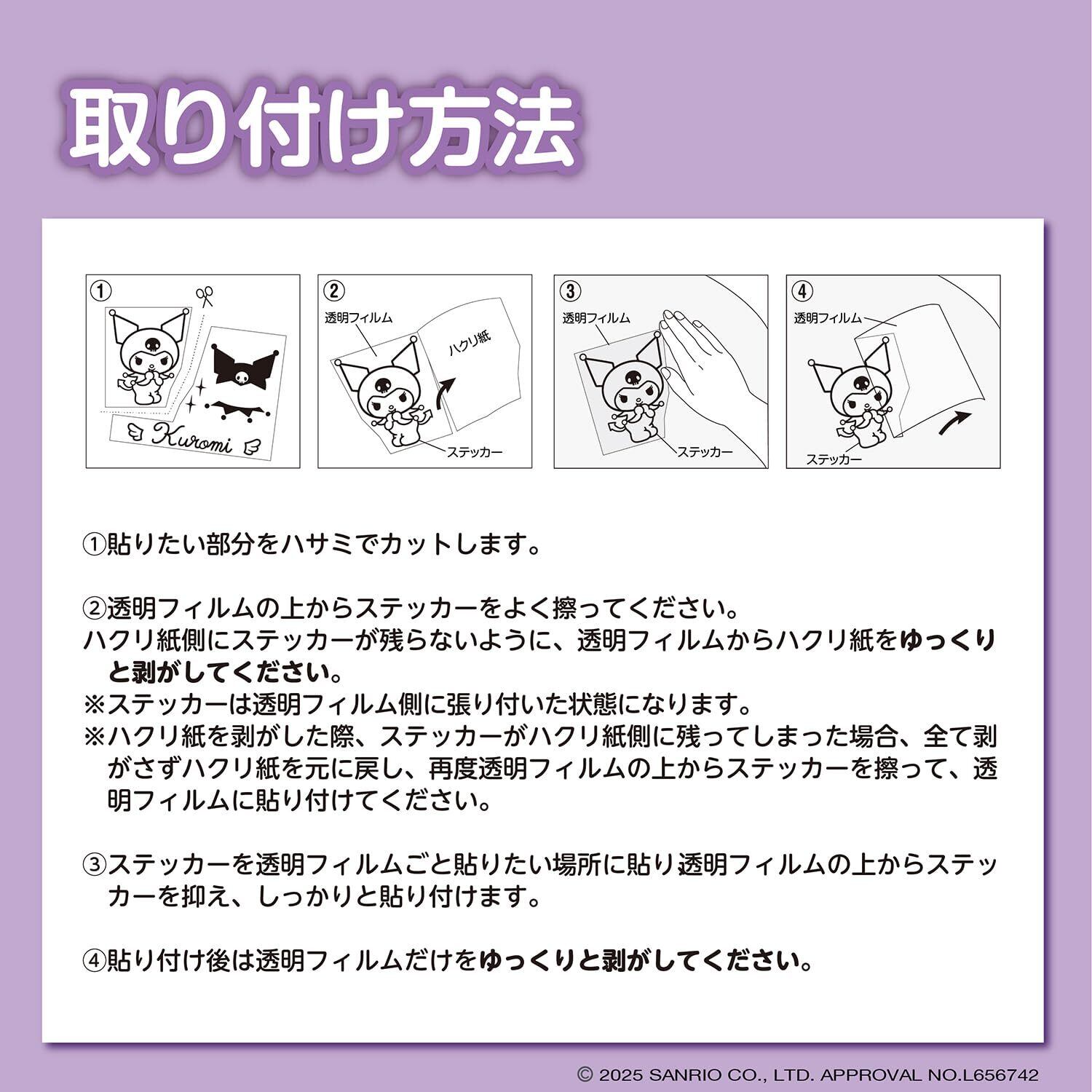 取り付け方法

①

Kuromi

②

透明フィルム

ハクリ紙

ステッカー

③

透明フィルム

ステッカー

④

透明フィルム

ステッカー

①貼りたい部分をハサミでカットします。

②透明フィルムの上からステッカーをよく擦ってください。
ハクリ紙側にステッカーが残らないように、透明フィルムからハクリ紙をゆっくりと剥がしてください。
※ステッカーは透明フィルム側に張り付いた状態になります。
※ハクリ紙を剥がした際、ステッカーがハクリ紙側に残ってしまった場合、全て剥がさずハクリ紙を元に戻し、再度透明フィルムの上からステッカーを擦って、透明フィルムに貼り付けてください。

③ステッカーを透明フィルムごと貼りたい場所に貼り透明フィルムの上からステッカーを抑え、しっかりと貼り付けます。

④貼り付け後は透明フィルムだけをゆっくりと剥がしてください。

© 2025 SANRIO CO., LTD. APPROVAL NO.L656742