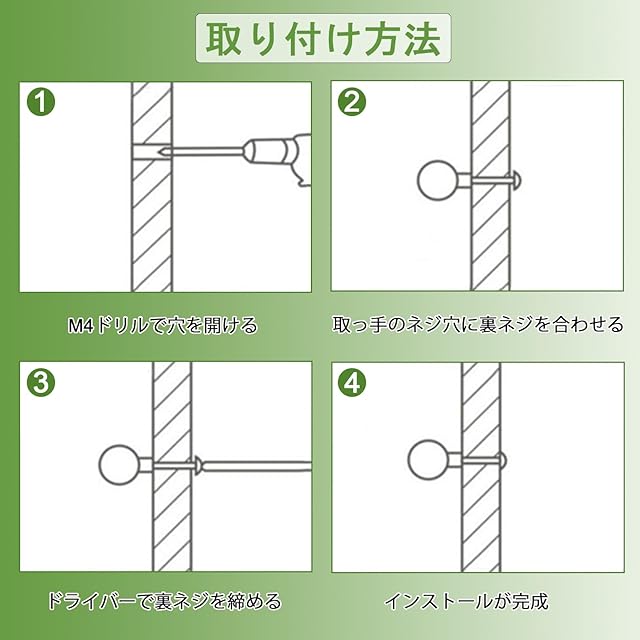 取り付け方法

1

M4ドリルで穴を開ける

2

取っ手のネジ穴に裏ネジを合わせる

3

ドライバーで裏ネジを締める

4

インストールが完成