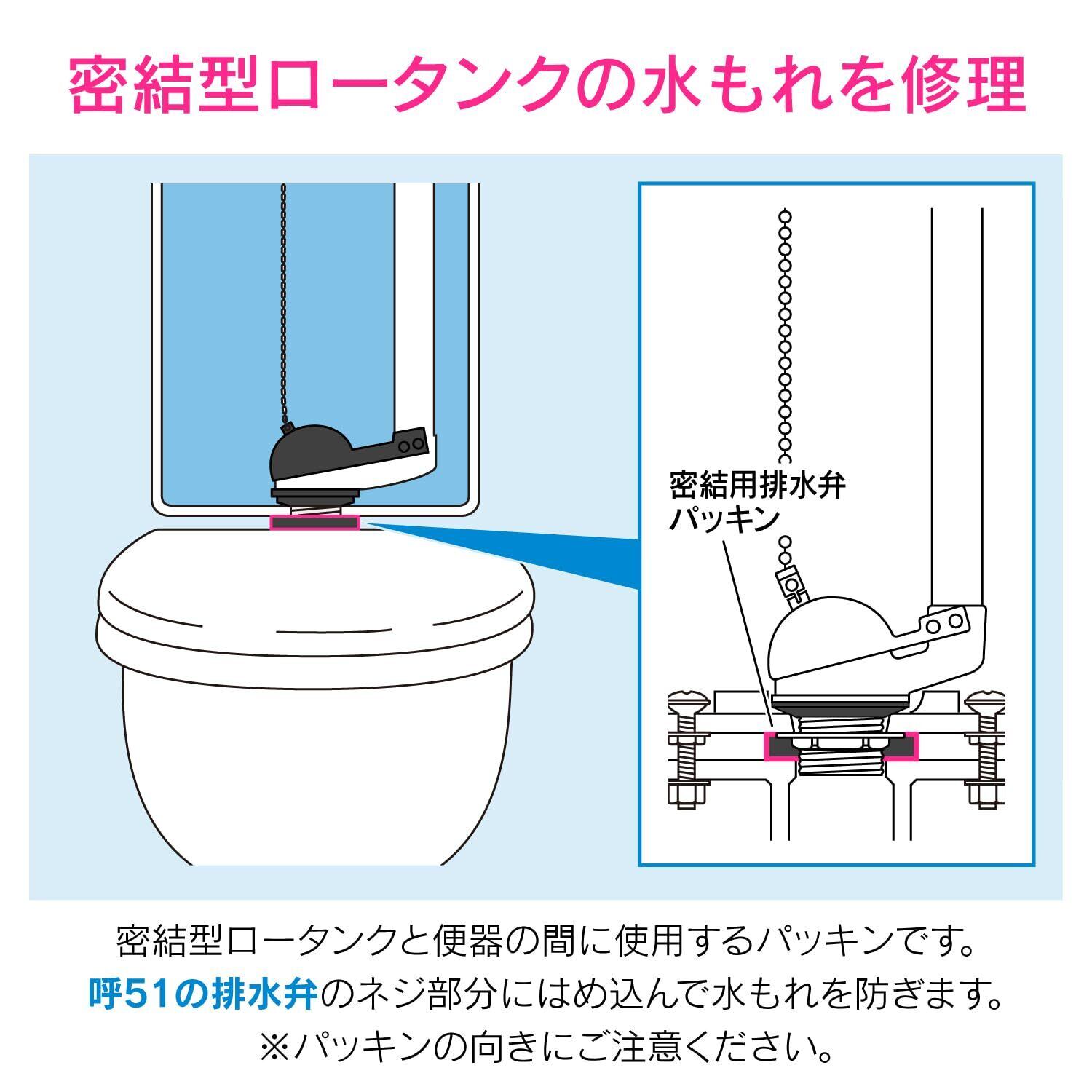 密結型ロータンクの水もれを修理

密結用排水弁
パッキン

密結型ロータンクと便器の間に使用するパッキンです。
呼51の排水弁のネジ部分にはめ込んで水もれを防ぎます。
※パッキンの向きにご注意ください。