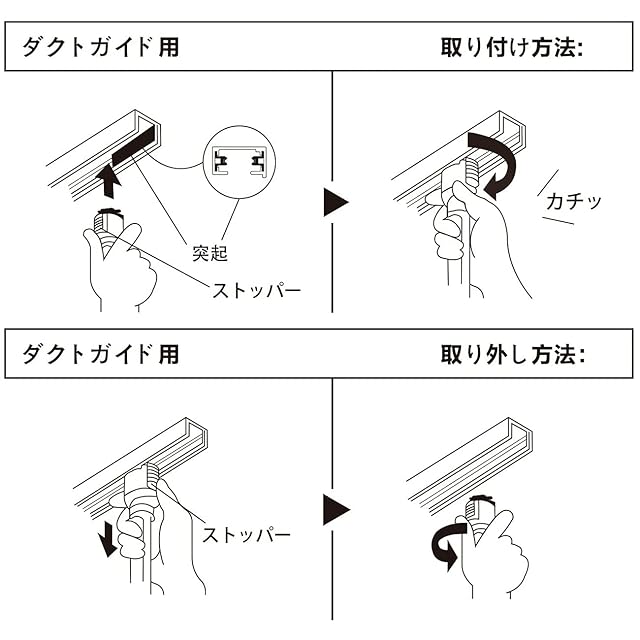 ダクトガイド用

取り付け方法:

突起

ストッパー

カチッ

ダクトガイド用

取り外し方法:

ストッパー