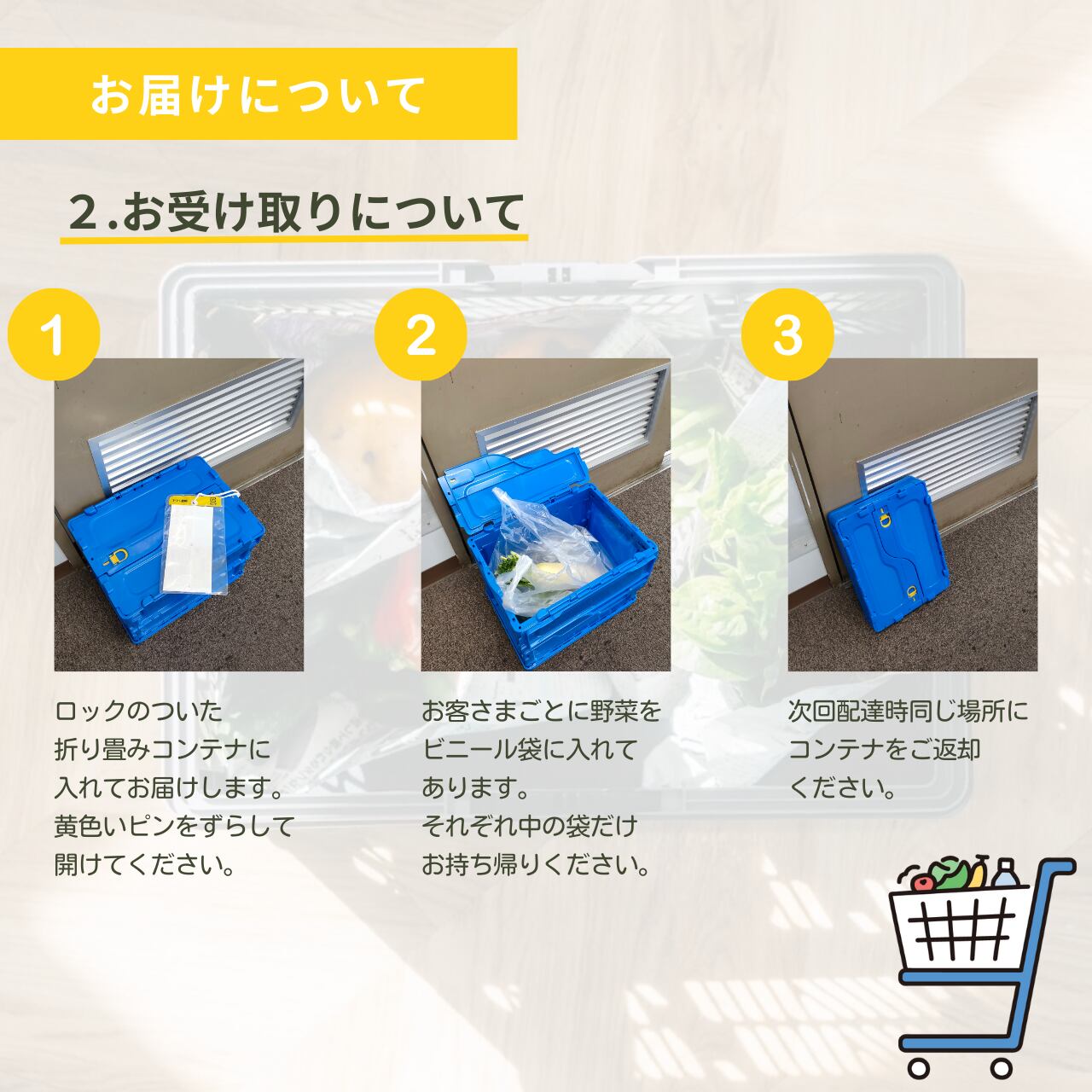 お届けについて

2.お受け取りについて

1

ロックのついた折り畳みコンテナに入れてお届けします。黄色いピンをずらして開けてください。

2

お客さまごとに野菜をビニール袋に入れてあります。それぞれ中の袋だけお持ち帰りください。

3

次回配達時同じ場所にコンテナをご返却ください。