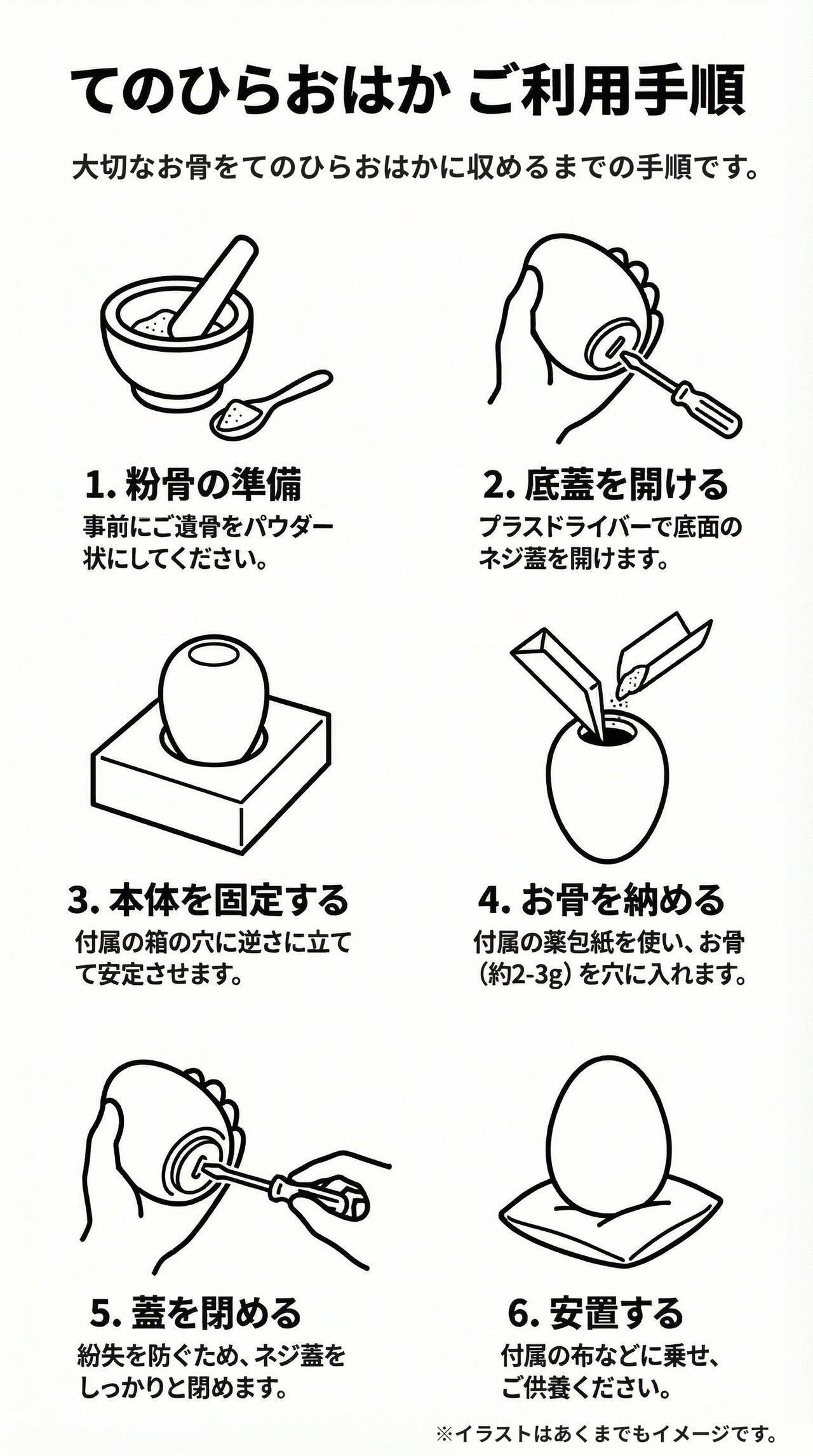 てのひらおはか ご利用手順

大切なお骨をてのひらおはかに収めるまでの手順です。

1. 粉骨の準備

事前にご遺骨をパウダー状にしてください。

2. 底蓋を開ける

プラスドライバーで底面のネジ蓋を開けます。

3. 本体を固定する

付属の箱の穴に逆さに立てて安定させます。

4. お骨を納める

付属の薬包紙を使い、お骨(約2-3g)を穴に入れます。

5. 蓋を閉める

紛失を防ぐため、ネジ蓋をしっかりと閉めます。

6. 安置する

付属の布などに乗せ、ご供養ください。

※イラストはあくまでもイメージです。