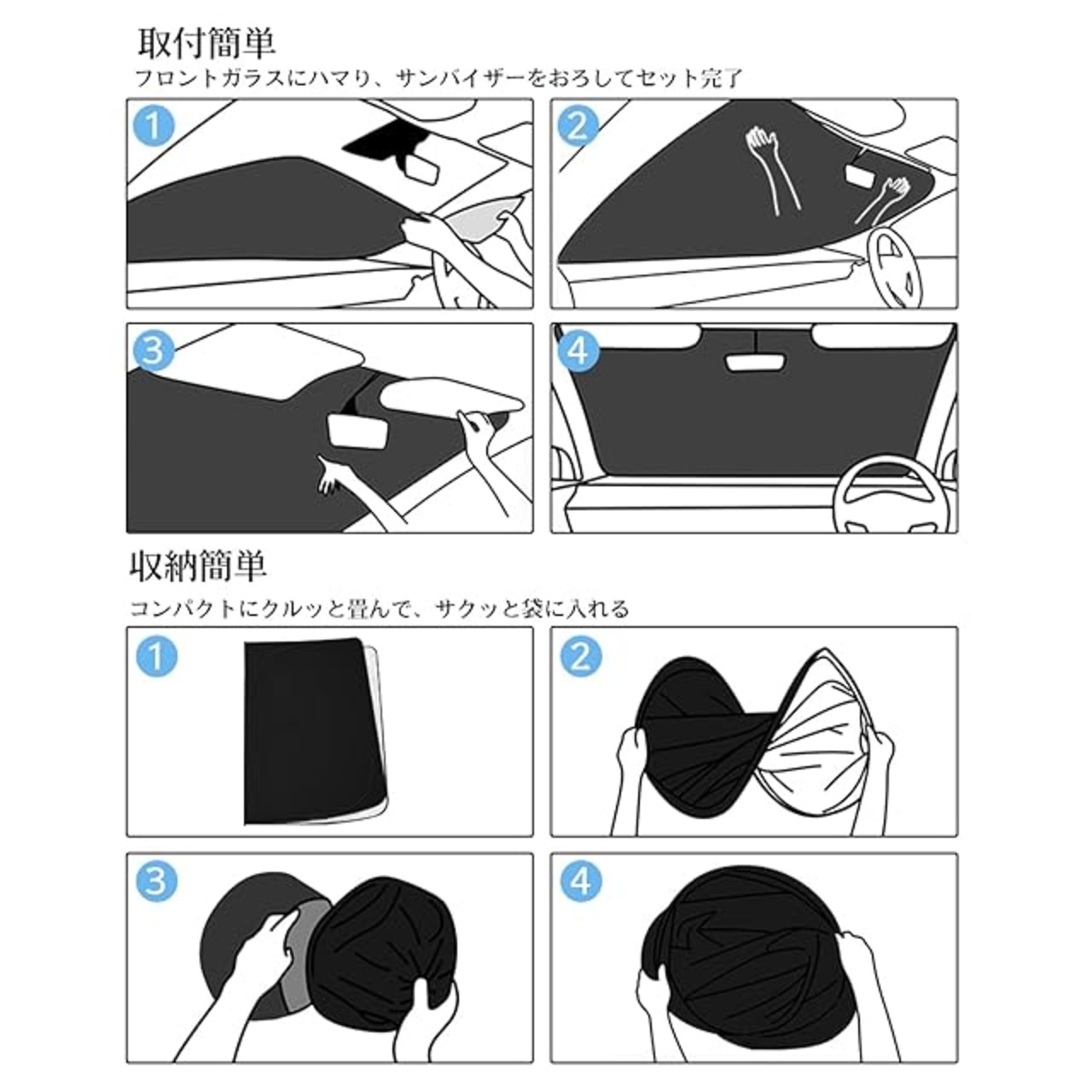 取付簡単

フロントガラスにハマり、サンバイザーをおろしてセット完了

1

2

3

4

収納簡単

コンパクトにクルッと畳んで、サクッと袋に入れる

1

2

3

4