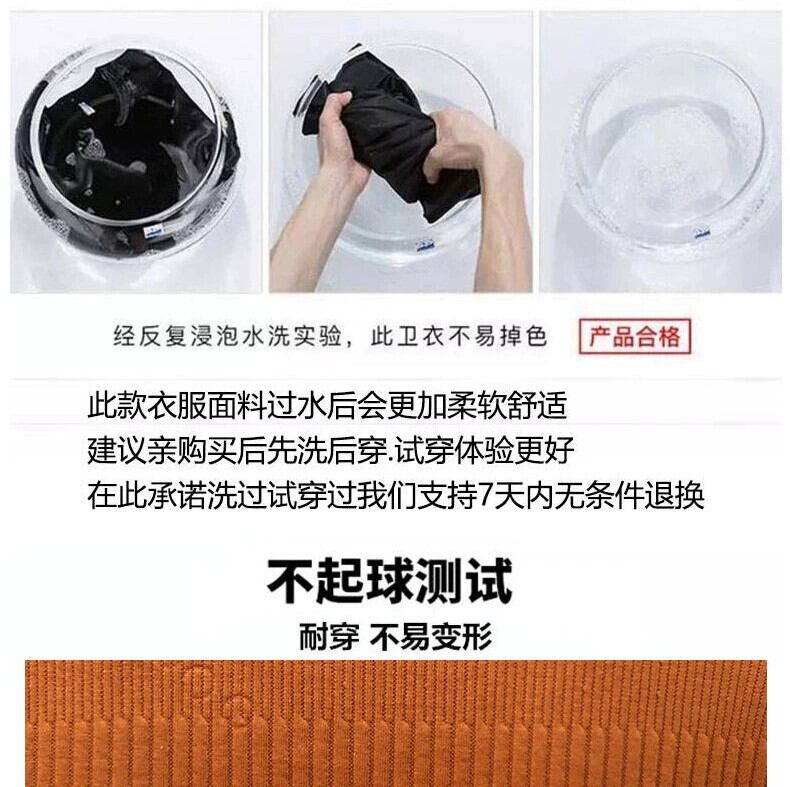 经反复浸泡水洗实验，此卫衣不易掉色 产品合格

此款衣服面料过水后会更加柔软舒适
建议亲购买后先洗后穿.试穿体验更好
在此承诺洗过试穿过我们支持7天内无条件退换

不起球测试

耐穿 不易变形