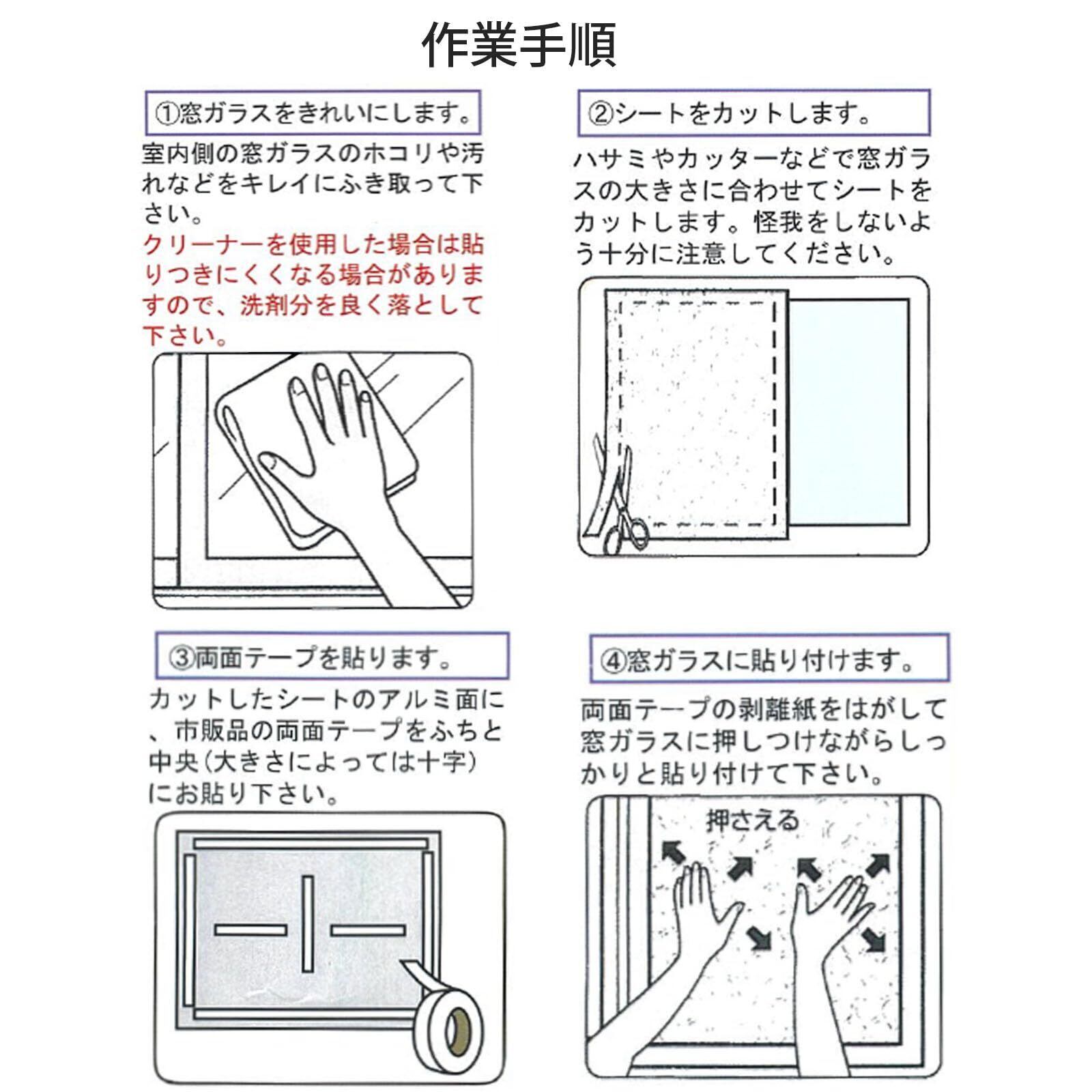 作業手順

①窓ガラスをきれいにします。

室内側の窓ガラスのホコリや汚れなどをキレイにふき取って下さい。
クリーナーを使用した場合は貼りつきにくくなる場合がありますので、洗剤分を良く落として下さい。

②シートをカットします。

ハサミやカッターなどで窓ガラスの大きさに合わせてシートをカットします。怪我をしないよう十分に注意してください。

③両面テープを貼ります。

カットしたシートのアルミ面に、市販品の両面テープをふちと中央(大きさによっては十字)にお貼り下さい。

④窓ガラスに貼り付けます。

両面テープの剥離紙をはがして窓ガラスに押しつけながらしっかりと貼り付けて下さい。

押さえる