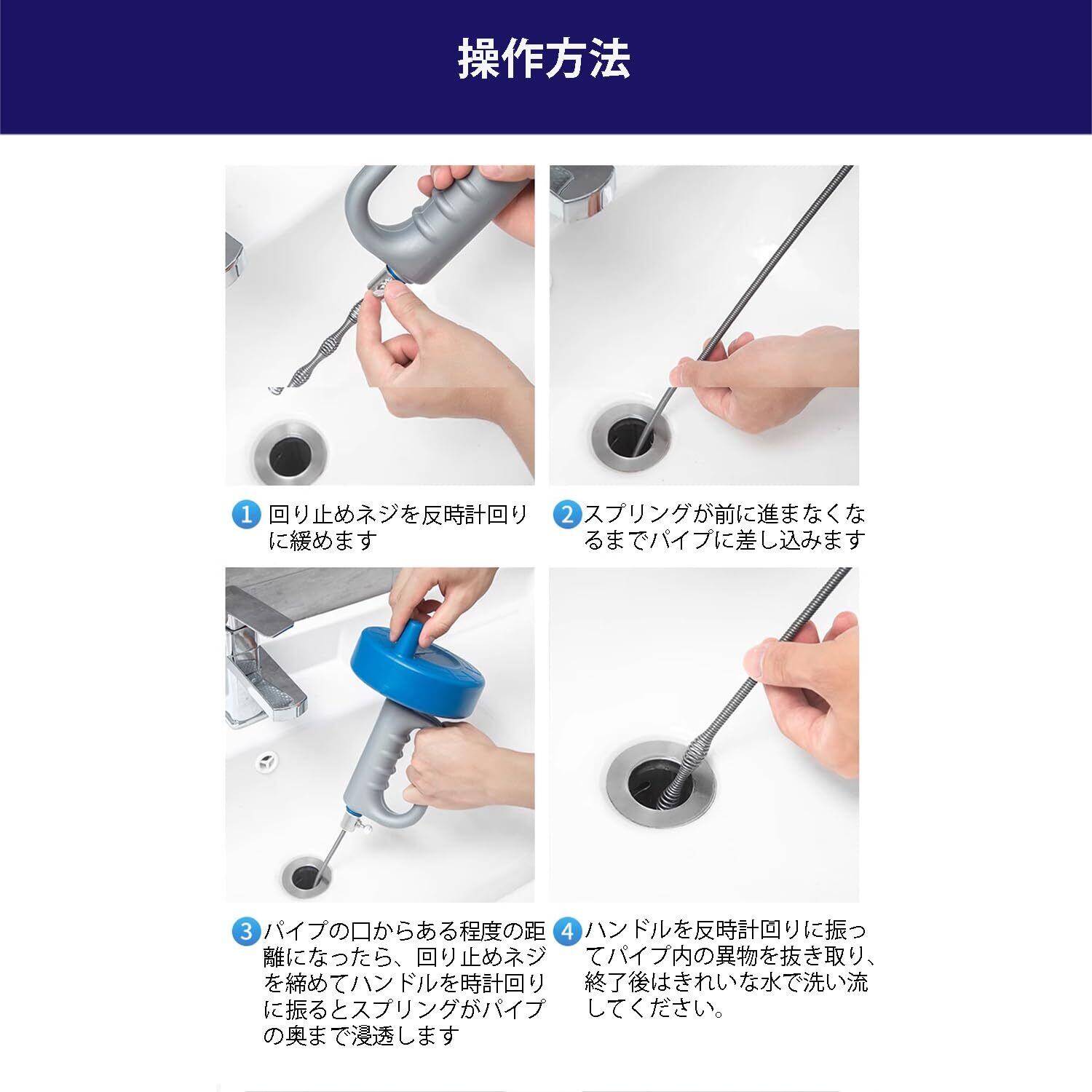 操作方法

1 回り止めネジを反時計回りに緩めます

2 スプリングが前に進まなくなるまでパイプに差し込みます

3 パイプの口からある程度の距離になったら、回り止めネジを締めてハンドルを時計回りに振るとスプリングがパイプの奥まで浸透します

4 ハンドルを反時計回りに振ってパイプ内の異物を抜き取り、終了後はきれいな水で洗い流してください。