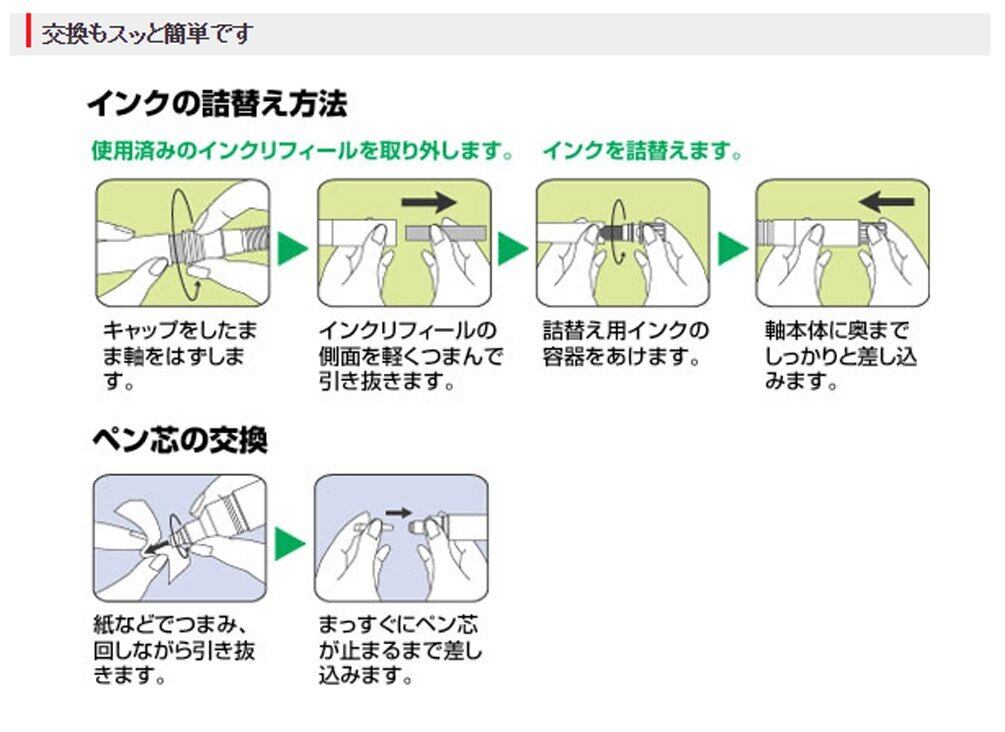 交換もスッと簡単です

インクの詰替え方法

使用済みのインクリフィールを取り外します。

インクを詰替えます。

キャップをしたまま軸をはずします。

インクリフィールの側面を軽くつまんで引き抜きます。

詰替え用インクの容器をあけます。

軸本体に奥までしっかりと差し込みます。

ペン芯の交換

紙などでつまみ、回しながら引き抜きます。

まっすぐにペン芯が止まるまで差し込みます。