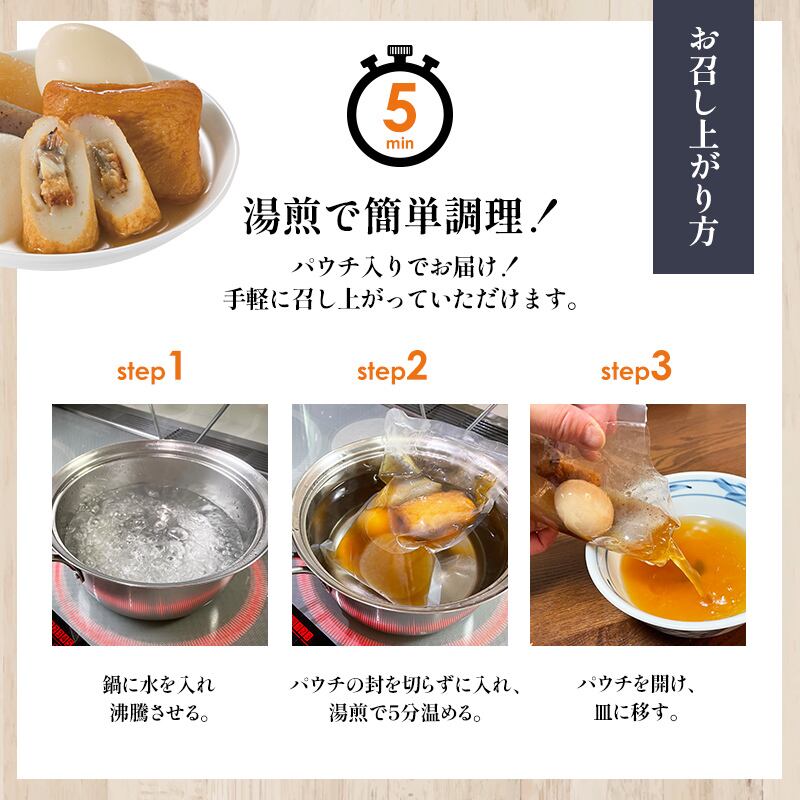 お召し上がり方

5
min

湯煎で簡単調理！

パウチ入りでお届け！
手軽に召し上がっていただけます。

step1

鍋に水を入れ
沸騰させる。

step2

パウチの封を切らずに入れ、
湯煎で5分温める。

step3

パウチを開け、
皿に移す。