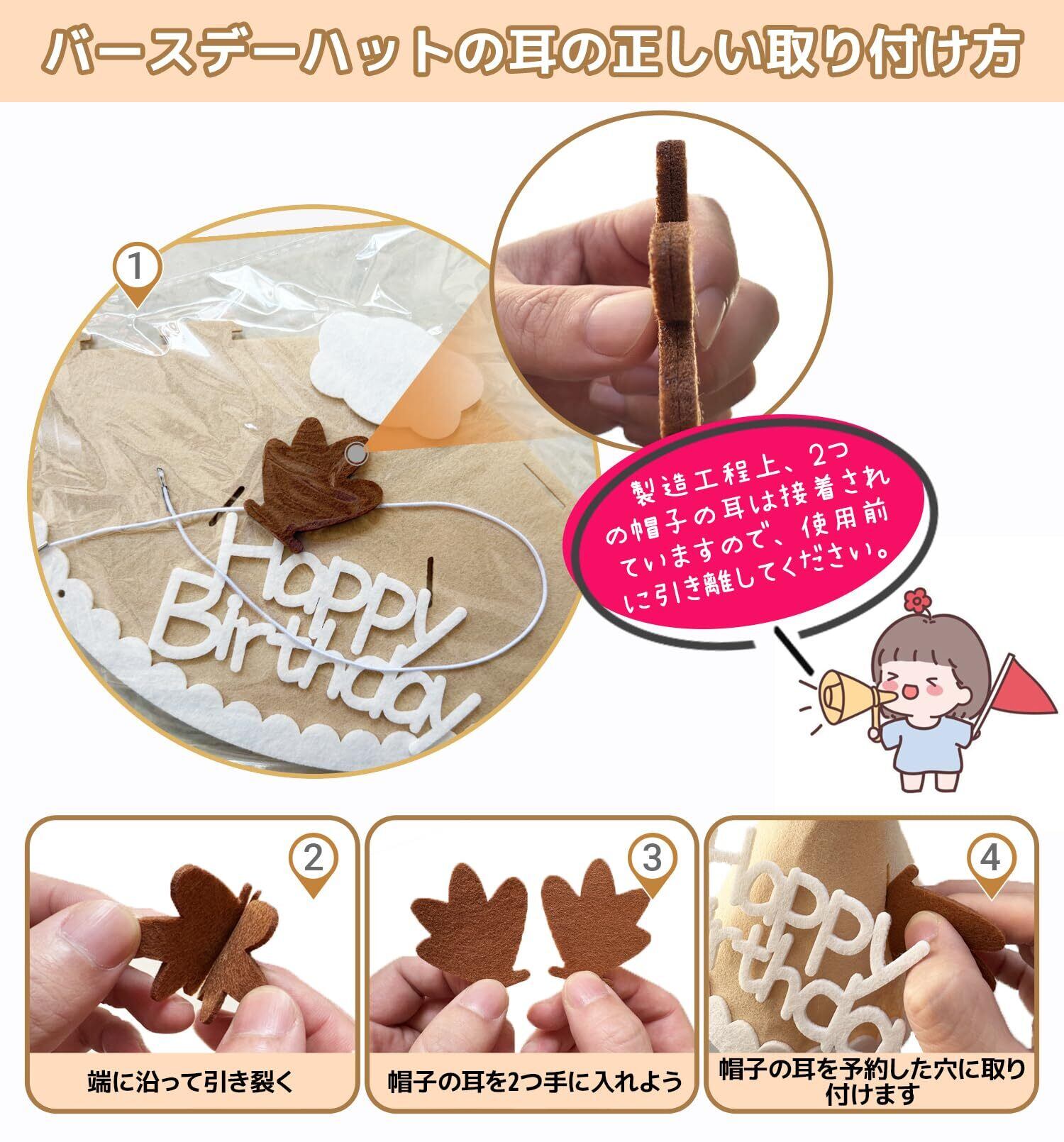 バースデーハットの耳の正しい取り付け方

1

Happy Birthday

製造工程上、2つの帽子の耳は接着されていますので、使用前に引き離してください。

2

端に沿って引き裂く

3

帽子の耳を2つ手に入れよう

4

Happy Birthday

帽子の耳を予約した穴に取り付けます