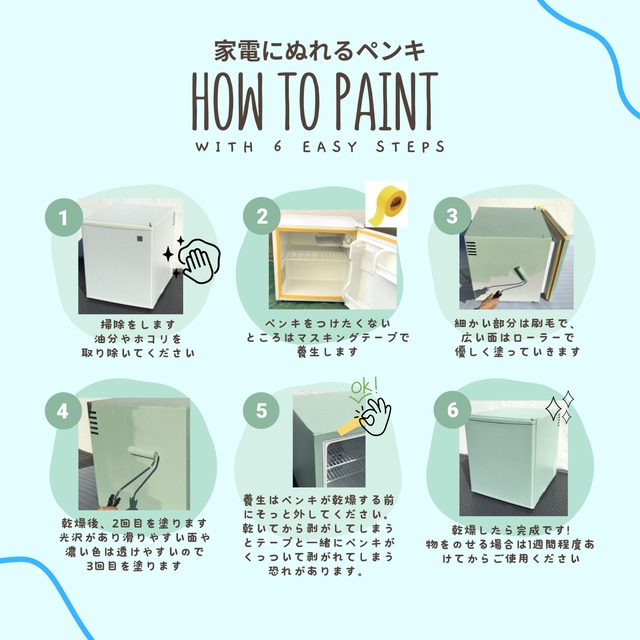 家電にぬれるペンキ
HOW TO PAINT
WITH 6 EASY STEPS

1
掃除をします
油分やホコリを
取り除いてください

2
ペンキをつけたくない
ところはマスキングテープで
養生します

3
細かい部分は刷毛で、
広い面はローラーで
優しく塗っていきます

4
乾燥後、2回目を塗ります
光沢があり滑りやすい面や
濃い色は透けやすいので
3回目を塗ります

5
ok!
養生はペンキが乾燥する前
にそっと外してください。
乾いてから剥がしてしまう
とテープと一緒にペンキが
くっついて剥がれてしまう
恐れがあります。

6
乾燥したら完成です!
物をのせる場合は1週間程度あ
けてからご使用ください